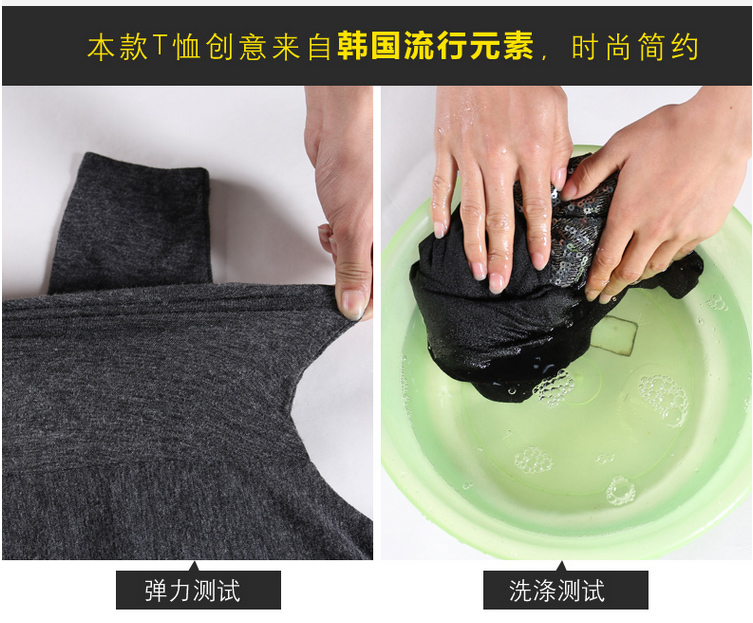 本款T恤创意来自韩国流行元素，时尚简约

弹力测试

洗涤测试