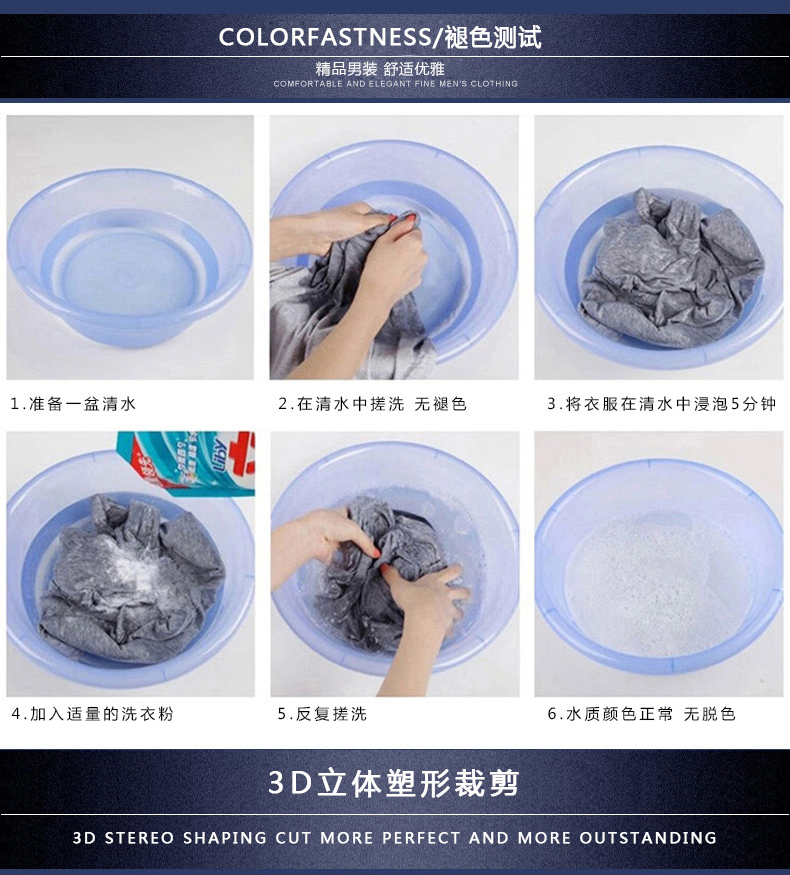 COLORFASTNESS/褪色测试

精品男装 舒适优雅
COMFORTABLE AND ELEGANT FINE MEN'S CLOTHING

1.准备一盆清水

2.在清水中搓洗 无褪色

3.将衣服在清水中浸泡5分钟

Liby

4.加入适量的洗衣粉

5.反复搓洗

6.水质颜色正常 无脱色

3D立体塑形裁剪

3D STEREO SHAPING CUT MORE PERFECT AND MORE OUTSTANDING