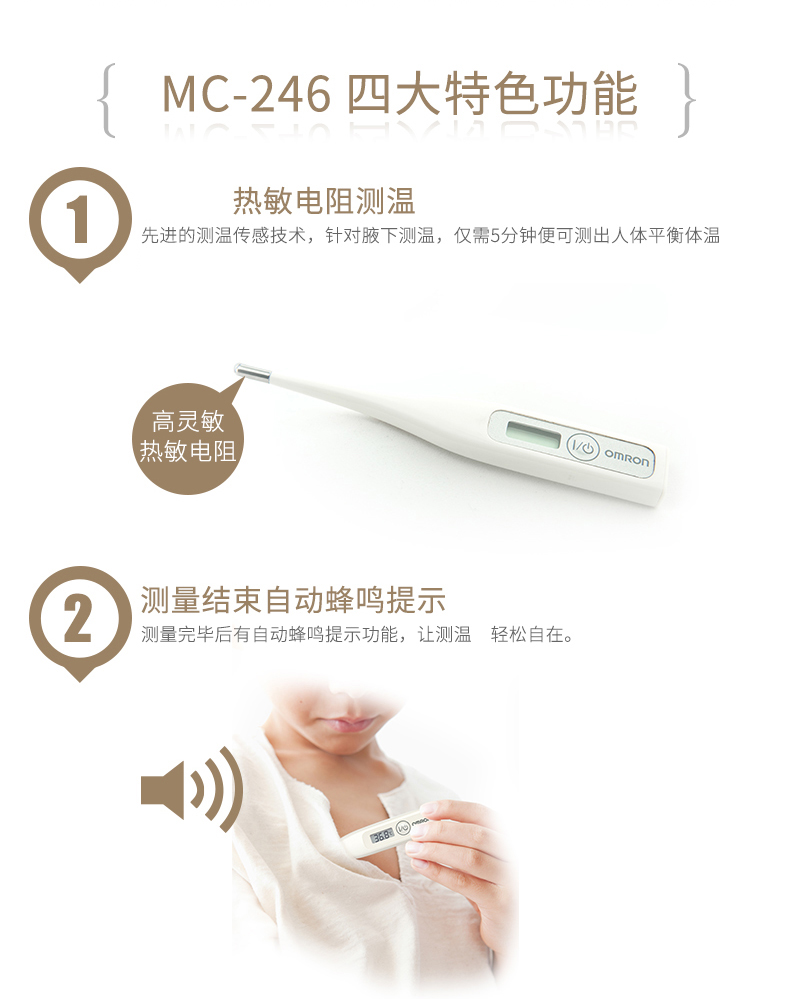 MC-246 四大特色功能

1

热敏电阻测温

先进的测温传感技术，针对腋下测温，仅需5分钟便可测出人体平衡体温

高灵敏
热敏电阻

OMRON

2

测量结束自动蜂鸣提示

测量完毕后有自动蜂鸣提示功能，让测温 轻松自在。

36.8

OMRON