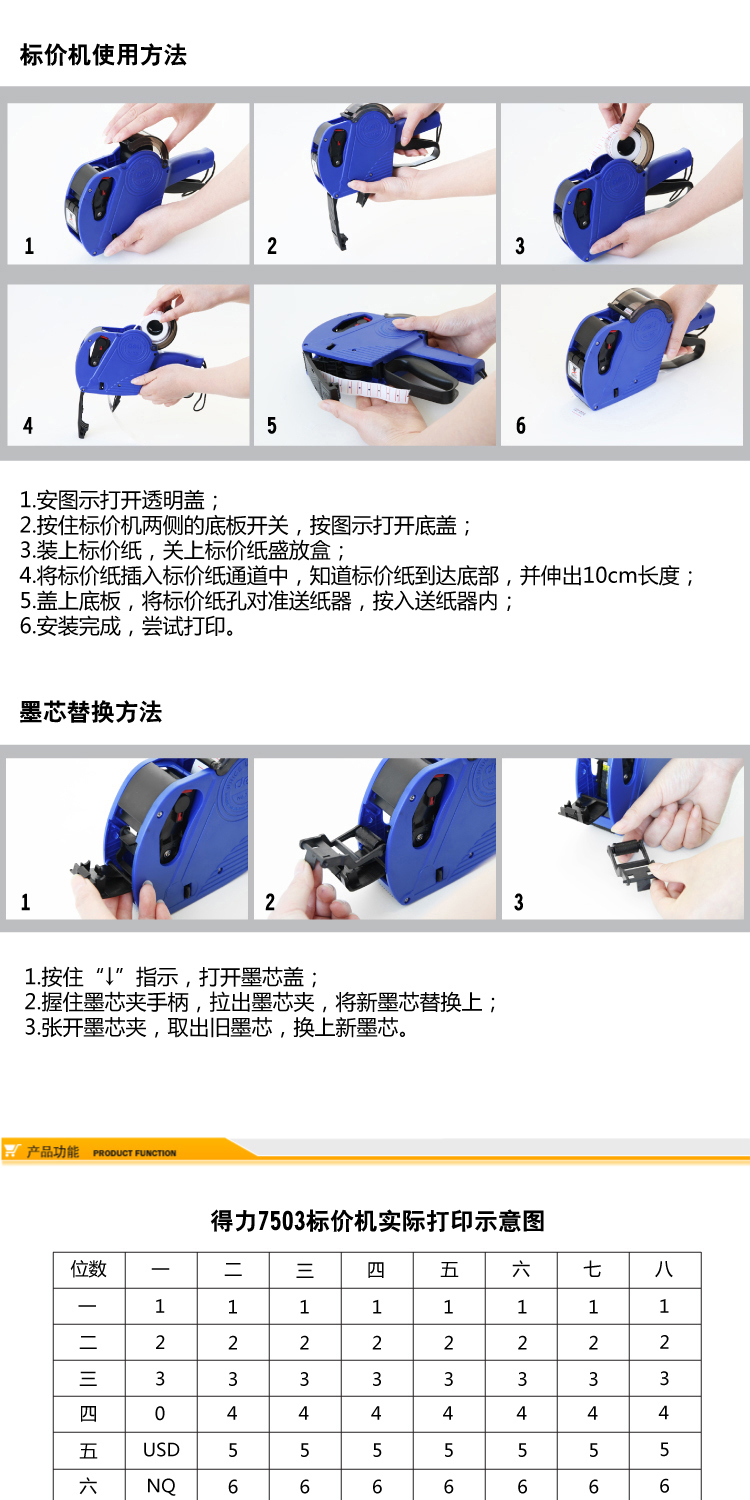 标价机使用方法

1

2

3

4

5

6

1.安图示打开透明盖；
2.按住标价机两侧的底板开关，按图示打开底盖；
3.装上标价纸，关上标价纸盛放盒；
4.将标价纸插入标价纸通道中，知道标价纸到达底部，并伸出10cm长度；
5.盖上底板，将标价纸孔对准送纸器，按入送纸器内；
6.安装完成，尝试打印。

墨芯替换方法

1

2

3

1.按住“↓”指示，打开墨芯盖；
2.握住墨芯夹手柄，拉出墨芯夹，将新墨芯替换上；
3.张开墨芯夹，取出旧墨芯，换上新墨芯。

产品功能 PRODUCT FUNCTION

得力7503标价机实际打印示意图

| 位数 | 一 | 二 | 三 | 四 | 五 | 六 | 七 | 八 |
|---|---|---|---|---|---|---|---|---|
| 一 | 1 | 1 | 1 | 1 | 1 | 1 | 1 | 1 |
| 二 | 2 | 2 | 2 | 2 | 2 | 2 | 2 | 2 |
| 三 | 3 | 3 | 3 | 3 | 3 | 3 | 3 | 3 |
| 四 | 0 | 4 | 4 | 4 | 4 | 4 | 4 | 4 |
| 五 | USD | 5 | 5 | 5 | 5 | 5 | 5 | 5 |
| 六 | NQ | 6 | 6 | 6 | 6 | 6 | 6 | 6 |