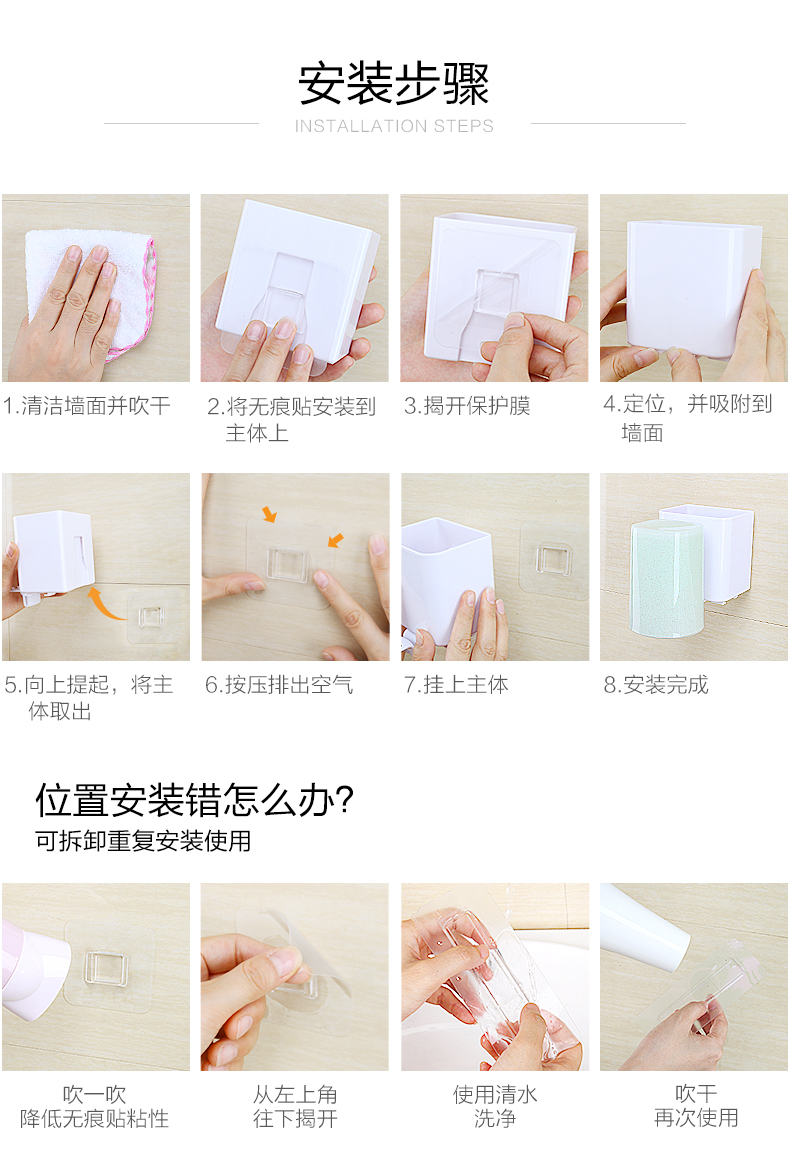 安装步骤
INSTALLATION STEPS

1.清洁墙面并吹干

2.将无痕贴安装到主体上

3.揭开保护膜

4.定位，并吸附到墙面

5.向上提起，将主体取出

6.按压排出空气

7.挂上主体

8.安装完成

位置安装错怎么办?
可拆卸重复安装使用

吹一吹
降低无痕贴粘性

从左上角
往下揭开

使用清水
洗净

吹干
再次使用