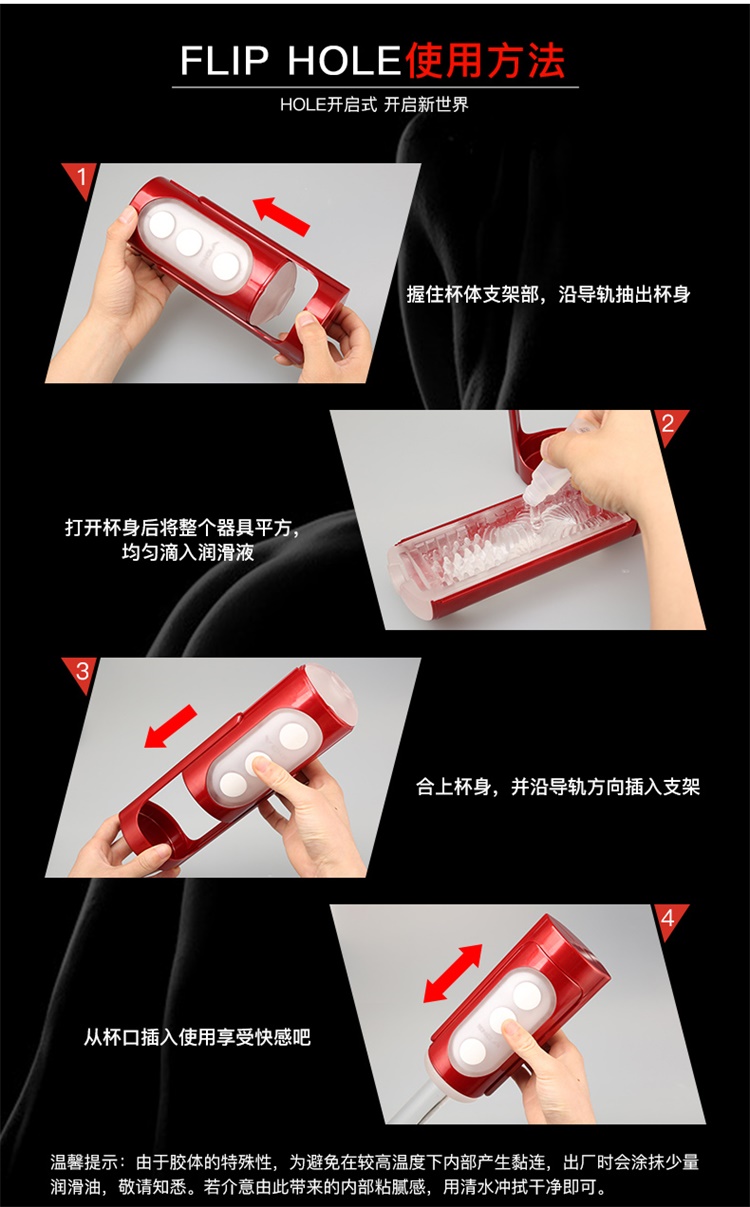 FLIP HOLE使用方法

HOLE开启式 开启新世界

1

握住杯体支架部，沿导轨抽出杯身

2

打开杯身后将整个器具平方，均匀滴入润滑液

3

合上杯身，并沿导轨方向插入支架

4

从杯口插入使用享受快感吧

温馨提示：由于胶体的特殊性，为避免在较高温度下内部产生黏连，出厂时会涂抹少量润滑油，敬请知悉。若介意由此带来的内部粘腻感，用清水冲拭干净即可。