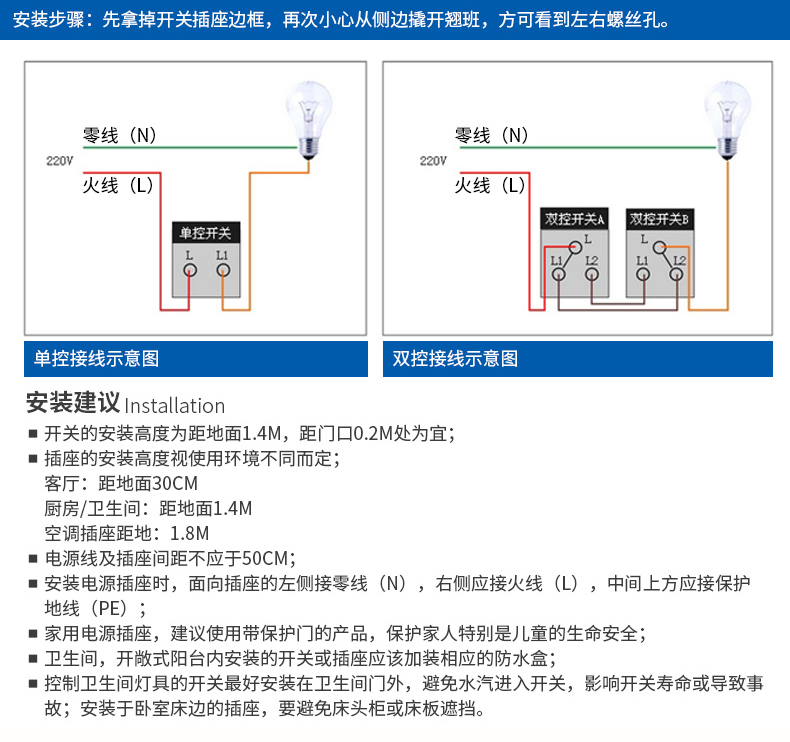 安装步骤：先拿掉开关插座边框，再次小心从侧边撬开翘班，方可看到左右螺丝孔。

零线（N）
220V
火线（L）
单控开关
L L1

单控接线示意图

零线（N）
220V
火线（L）
双控开关A
L
L1 L2
双控开关B
L
L1 L2

双控接线示意图

安装建议 Installation
■ 开关的安装高度为距地面1.4M，距门口0.2M处为宜；
■ 插座的安装高度视使用环境不同而定；
客厅：距地面30CM
厨房/卫生间：距地面1.4M
空调插座距地：1.8M
■ 电源线及插座间距不应于50CM；
■ 安装电源插座时，面向插座的左侧接零线（N），右侧应接火线（L），中间上方应接保护地线（PE）；
■ 家用电源插座，建议使用带保护门的产品，保护家人特别是儿童的生命安全；
■ 卫生间，开敞式阳台内安装的开关或插座应该加装相应的防水盒；
■ 控制卫生间灯具的开关最好安装在卫生间门外，避免水汽进入开关，影响开关寿命或导致事故；安装于卧室床边的插座，要避免床头柜或床板遮挡。