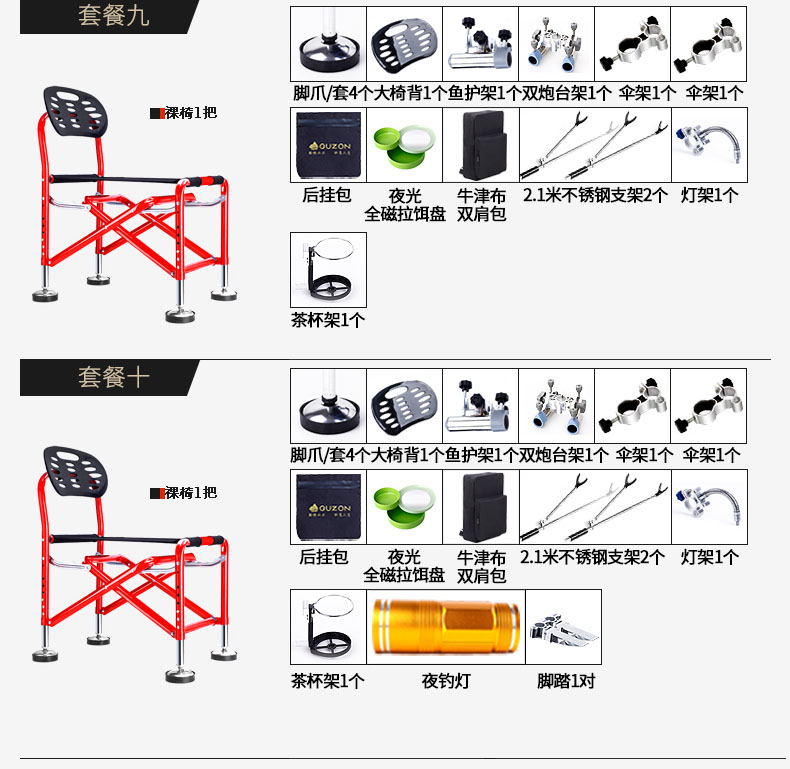 套餐九

裸椅1把

脚爪/套4个 大椅背1个 鱼护架1个 双炮台架1个 伞架1个 伞架1个

GUZON

后挂包

夜光 全磁拉饵盘

牛津布 双肩包

2.1米不锈钢支架2个

灯架1个

茶杯架1个

套餐十

裸椅1把

脚爪/套4个 大椅背1个 鱼护架1个 双炮台架1个 伞架1个 伞架1个

GUZON

后挂包

夜光 全磁拉饵盘

牛津布 双肩包

2.1米不锈钢支架2个

灯架1个

茶杯架1个

夜钓灯

脚踏1对