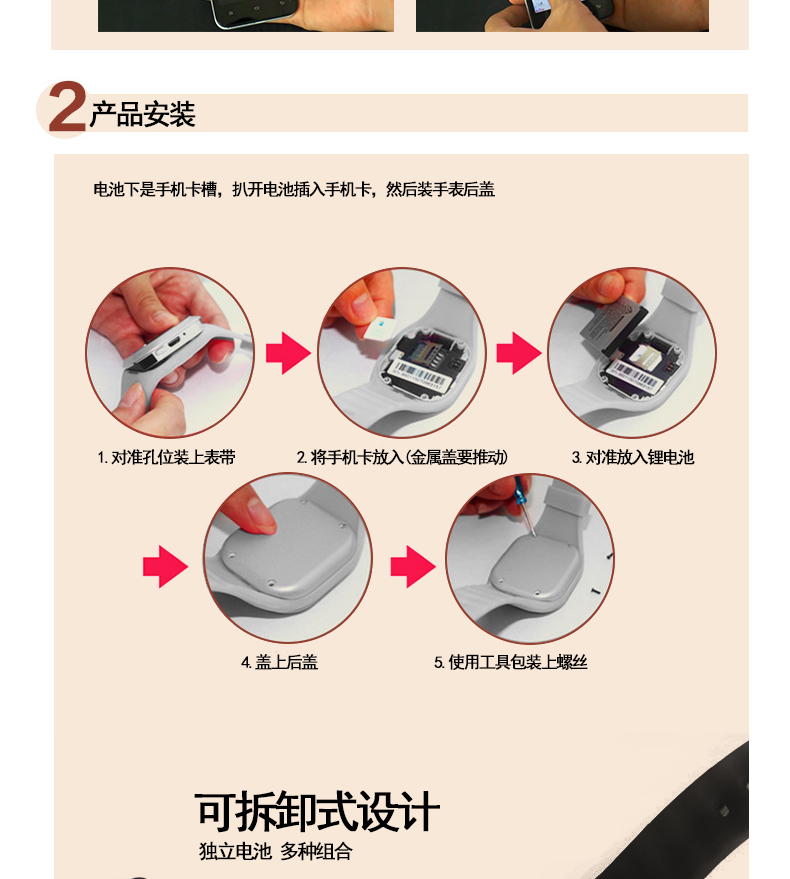 2 产品安装

电池下是手机卡槽，扒开电池插入手机卡，然后装手表后盖

1. 对准孔位装上表带

2. 将手机卡放入(金属盖要推动)

3. 对准放入锂电池

4. 盖上后盖

5. 使用工具包装上螺丝

可拆卸式设计
独立电池 多种组合