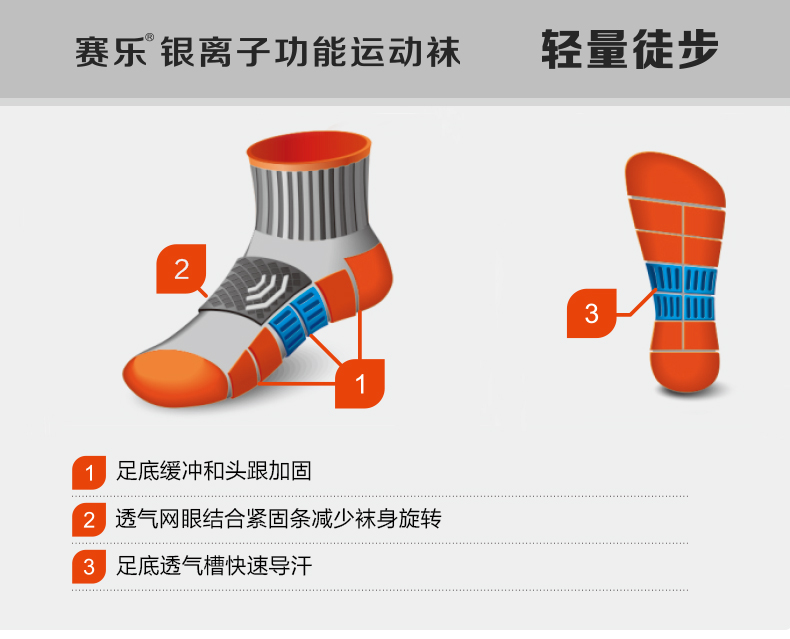 赛乐® 银离子功能运动袜 轻量徒步

2

1

3

1 足底缓冲和头跟加固

2 透气网眼结合紧固条减少袜身旋转

3 足底透气槽快速导汗