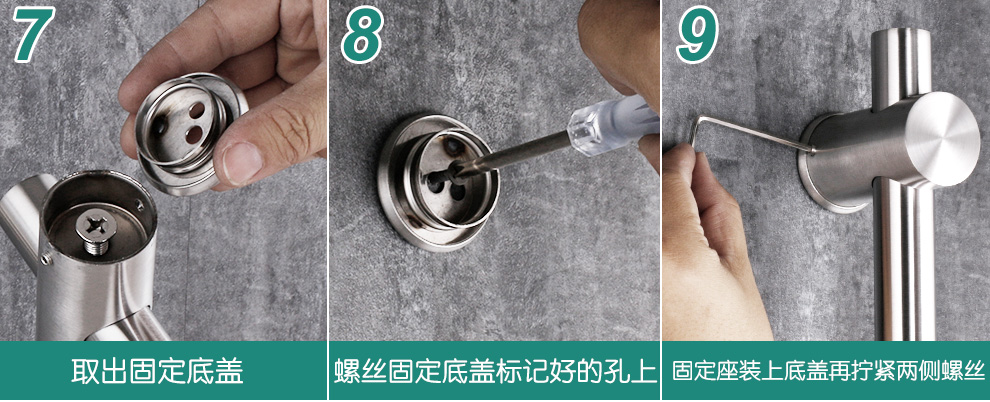 7

取出固定底盖

8

螺丝固定底盖标记好的孔上

9

固定座装上底盖再拧紧两侧螺丝