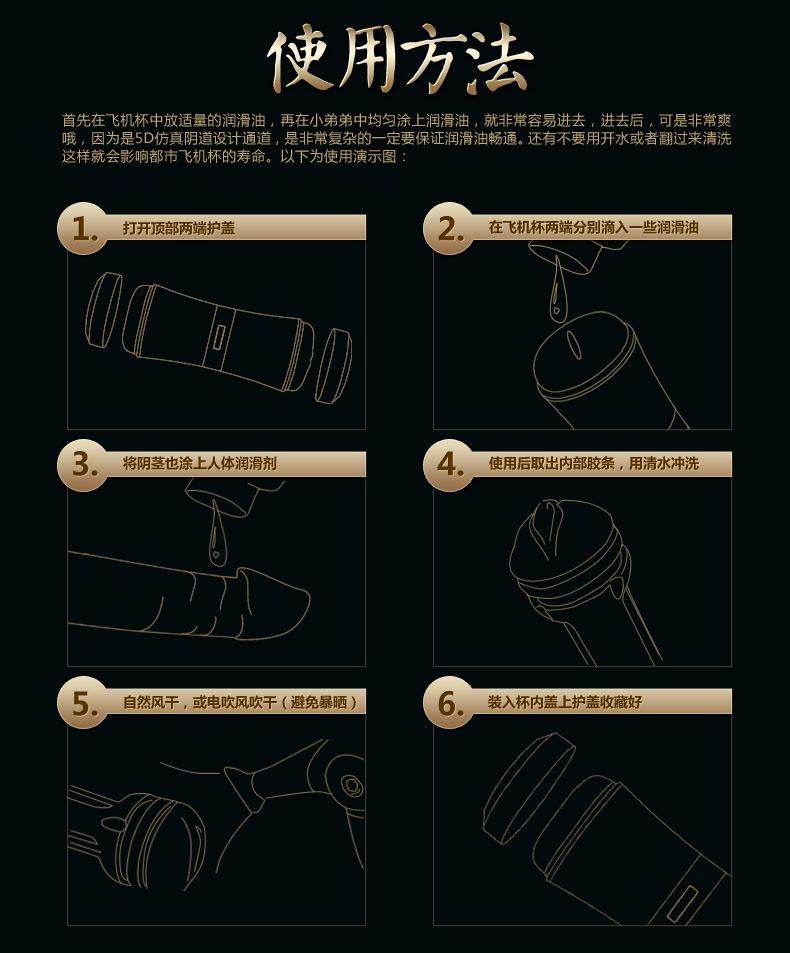 使用方法

首先在飞机杯中放适量的润滑油，再在小弟弟中均匀涂上润滑油，就非常容易进去，进去后，可是非常爽哦，因为是5D仿真阴道设计通道，是非常复杂的一定要保证润滑油畅通。还有不要用开水或者翻过来清洗这样就会影响都市飞机杯的寿命。以下为使用演示图：

1. 打开顶部两端护盖

2. 在飞机杯两端分别滴入一些润滑油

3. 将阴茎也涂上人体润滑剂

4. 使用后取出内部胶条，用清水冲洗

5. 自然风干，或电吹风吹干（避免暴晒）

6. 装入杯内盖上护盖收藏好