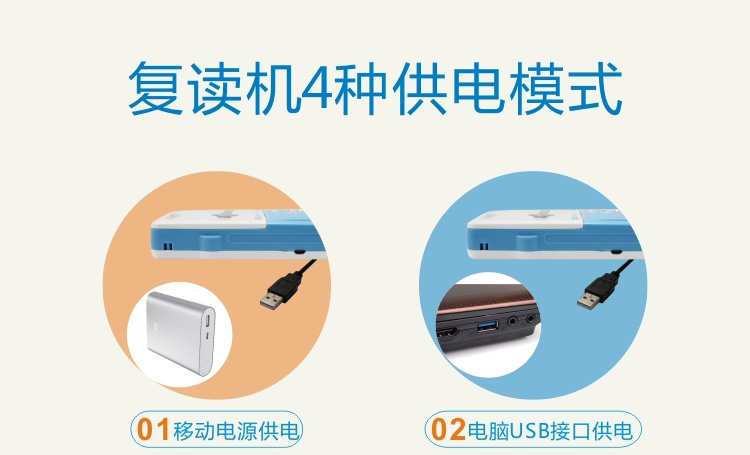 复读机4种供电模式

01移动电源供电

02电脑USB接口供电