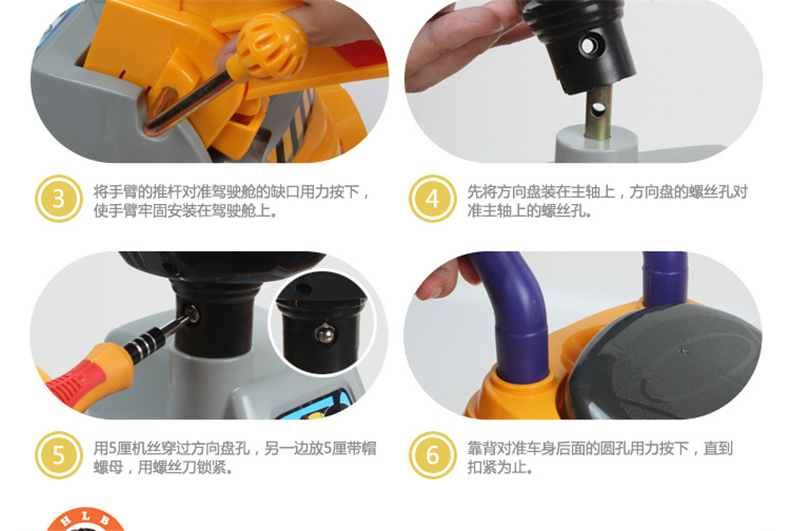 3
将手臂的推杆对准驾驶舱的缺口用力按下，使手臂牢固安装在驾驶舱上。

4
先将方向盘装在主轴上，方向盘的螺丝孔对准主轴上的螺丝孔。

5
用5厘机丝穿过方向盘孔，另一边放5厘带帽螺母，用螺丝刀锁紧。

6
靠背对准车身后面的圆孔用力按下，直到扣紧为止。

HLB