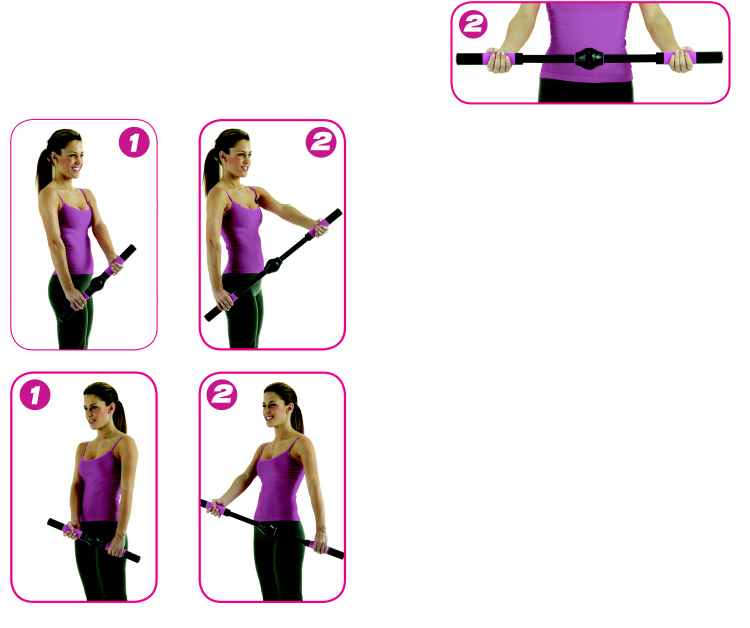 2

1

2

1

2