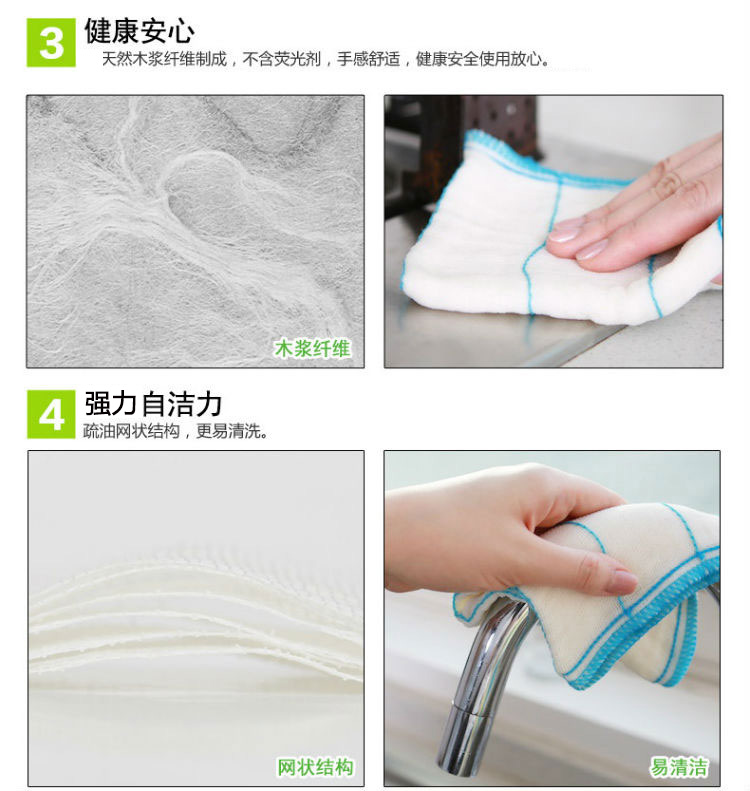 3 健康安心
天然木浆纤维制成，不含荧光剂，手感舒适，健康安全使用放心。

木浆纤维

4 强力自洁力
疏油网状结构，更易清洗。

网状结构

易清洁