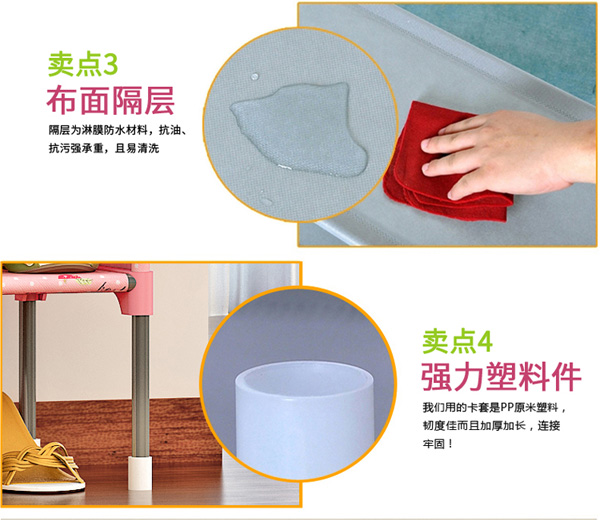 卖点3
布面隔层
隔层为淋膜防水材料，抗油、抗污强承重，且易清洗

卖点4
强力塑料件
我们用的卡套是PP原米塑料，韧度佳而且加厚加长，连接牢固！