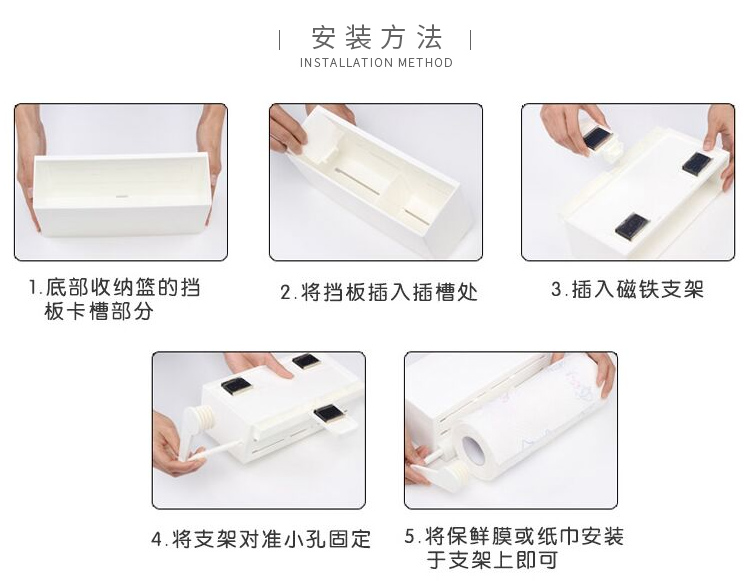 安装方法
INSTALLATION METHOD

1.底部收纳篮的挡板卡槽部分

2.将挡板插入插槽处

3.插入磁铁支架

4.将支架对准小孔固定

5.将保鲜膜或纸巾安装于支架上即可