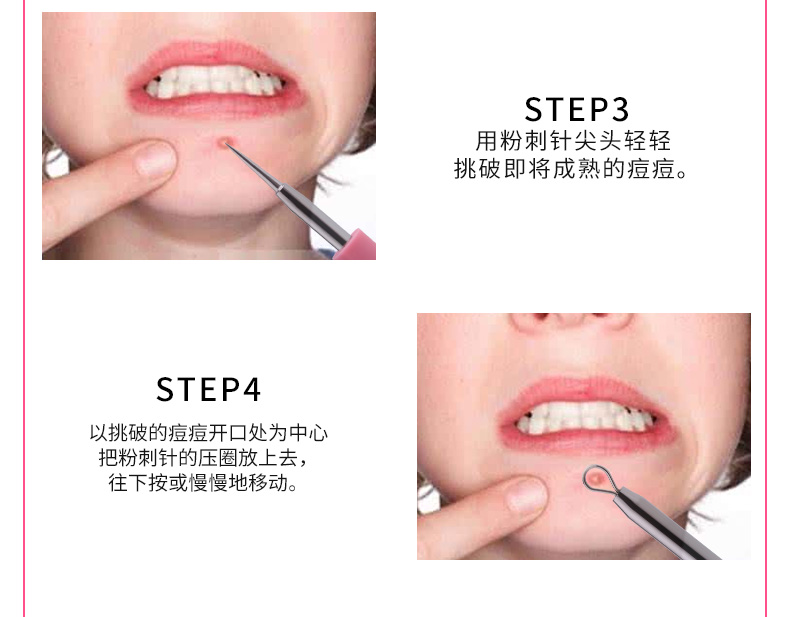 STEP3
用粉刺针尖头轻轻
挑破即将成熟的痘痘。

STEP4
以挑破的痘痘开口处为中心
把粉刺针的压圈放上去，
往下按或慢慢地移动。