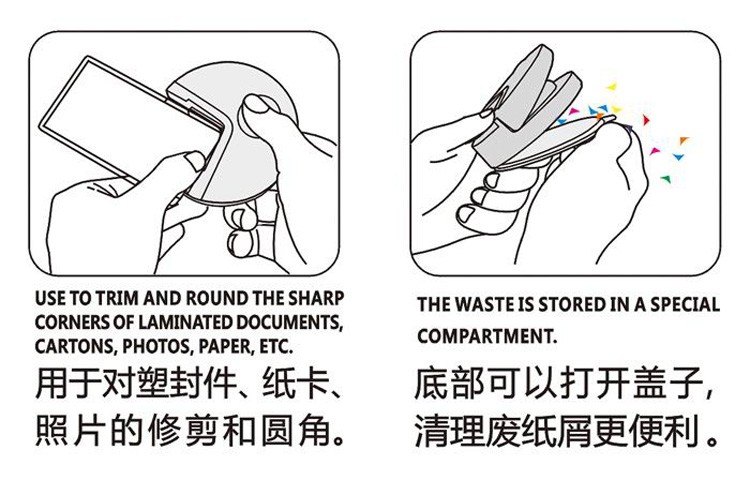 USE TO TRIM AND ROUND THE SHARP CORNERS OF LAMINATED DOCUMENTS, CARTONS, PHOTOS, PAPER, ETC.

用于对塑封件、纸卡、照片的修剪和圆角。

THE WASTE IS STORED IN A SPECIAL COMPARTMENT.

底部可以打开盖子，清理废纸屑更便利。