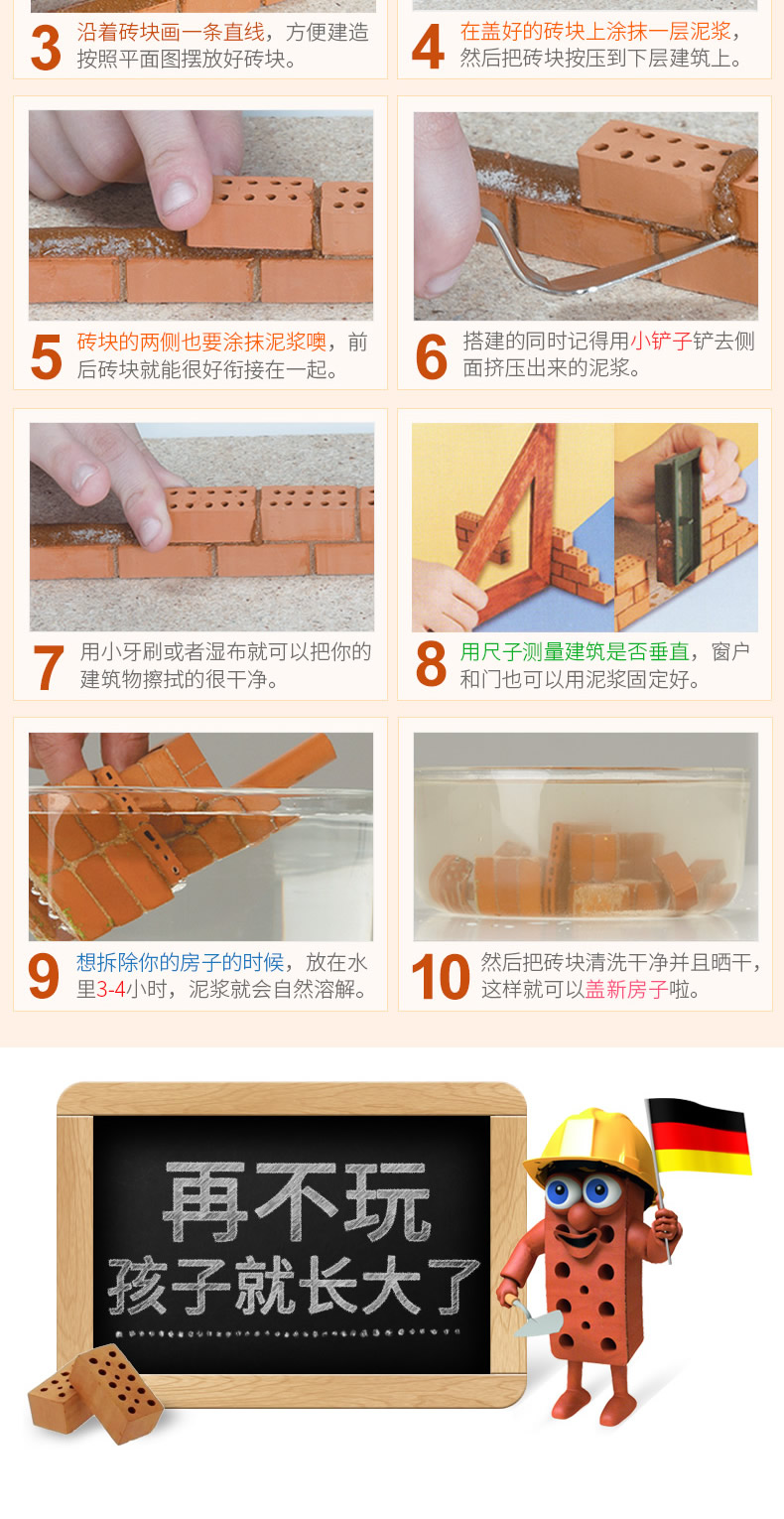 3 沿着砖块画一条直线，方便建造按照平面图摆放好砖块。

4 在盖好的砖块上涂抹一层泥浆，然后把砖块按压到下层建筑上。

5 砖块的两侧也要涂抹泥浆噢，前后砖块就能很好衔接在一起。

6 搭建的同时记得用小铲子铲去侧面挤压出来的泥浆。

7 用小牙刷或者湿布就可以把你的建筑物擦拭的很干净。

8 用尺子测量建筑是否垂直，窗户和门也可以用泥浆固定好。

9 想拆除你的房子的时候，放在水里3-4小时，泥浆就会自然溶解。

10 然后把砖块清洗干净并且晒干，这样就可以盖新房子啦。

再不玩
孩子就长大了