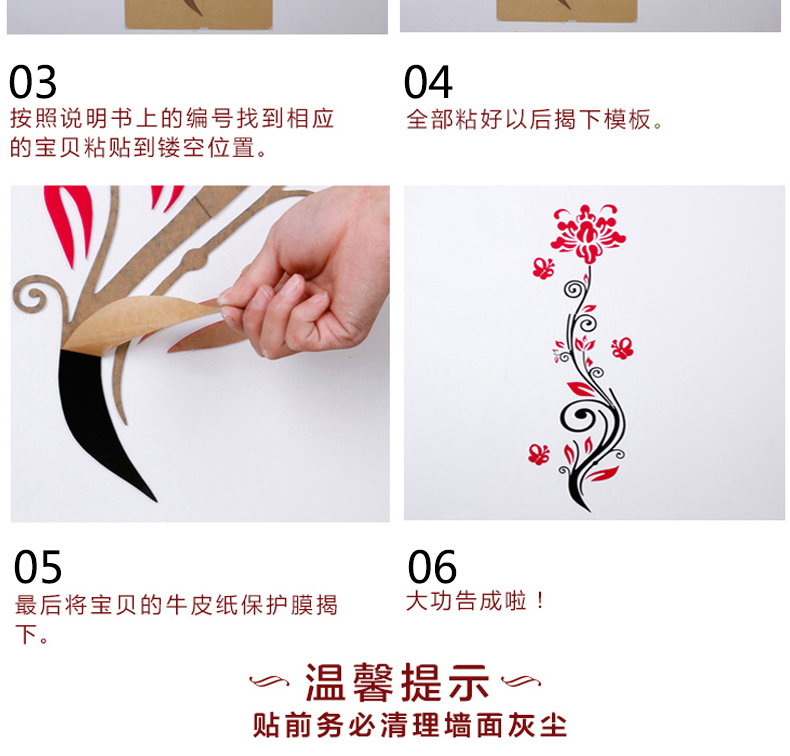 03
按照说明书上的编号找到相应的宝贝粘贴到镂空位置。

04
全部粘好以后揭下模板。

05
最后将宝贝的牛皮纸保护膜揭下。

06
大功告成啦！

温馨提示
贴前务必清理墙面灰尘