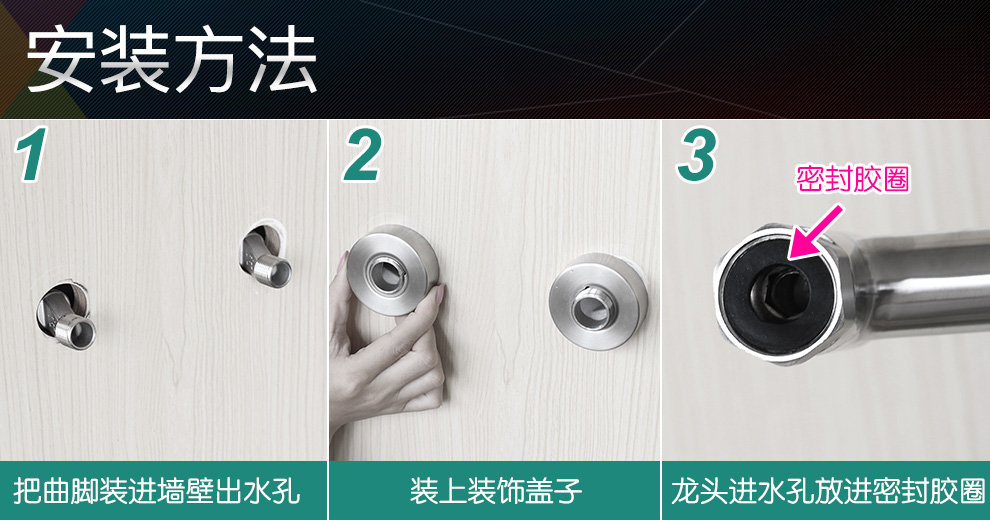 安装方法

1

把曲脚装进墙壁出水孔

2

装上装饰盖子

3

密封胶圈

龙头进水孔放进密封胶圈