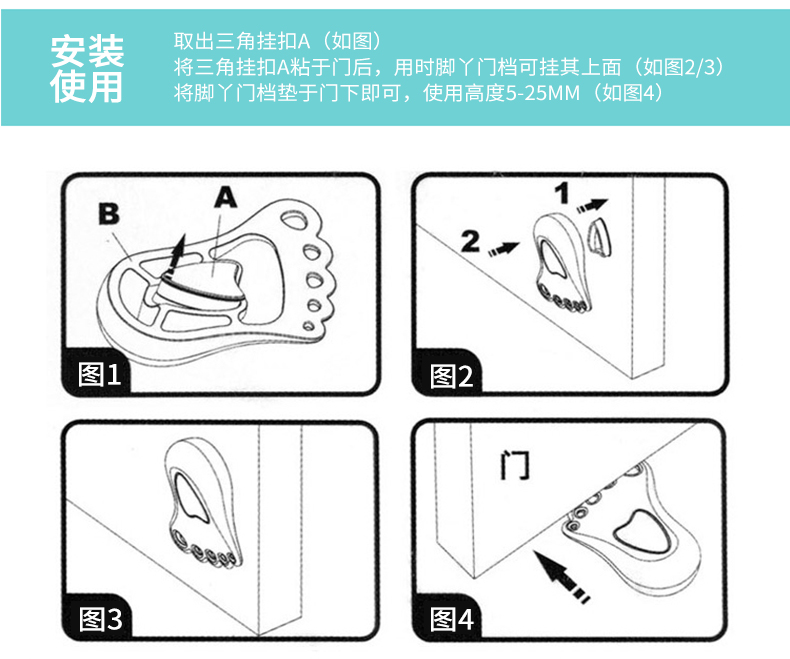 安装使用

取出三角挂扣A（如图）
将三角挂扣A粘于门后，用时脚丫门档可挂其上面（如图2/3）
将脚丫门档垫于门下即可，使用高度5-25MM（如图4）

B
A
图1

1
2
图2

图3

门
图4