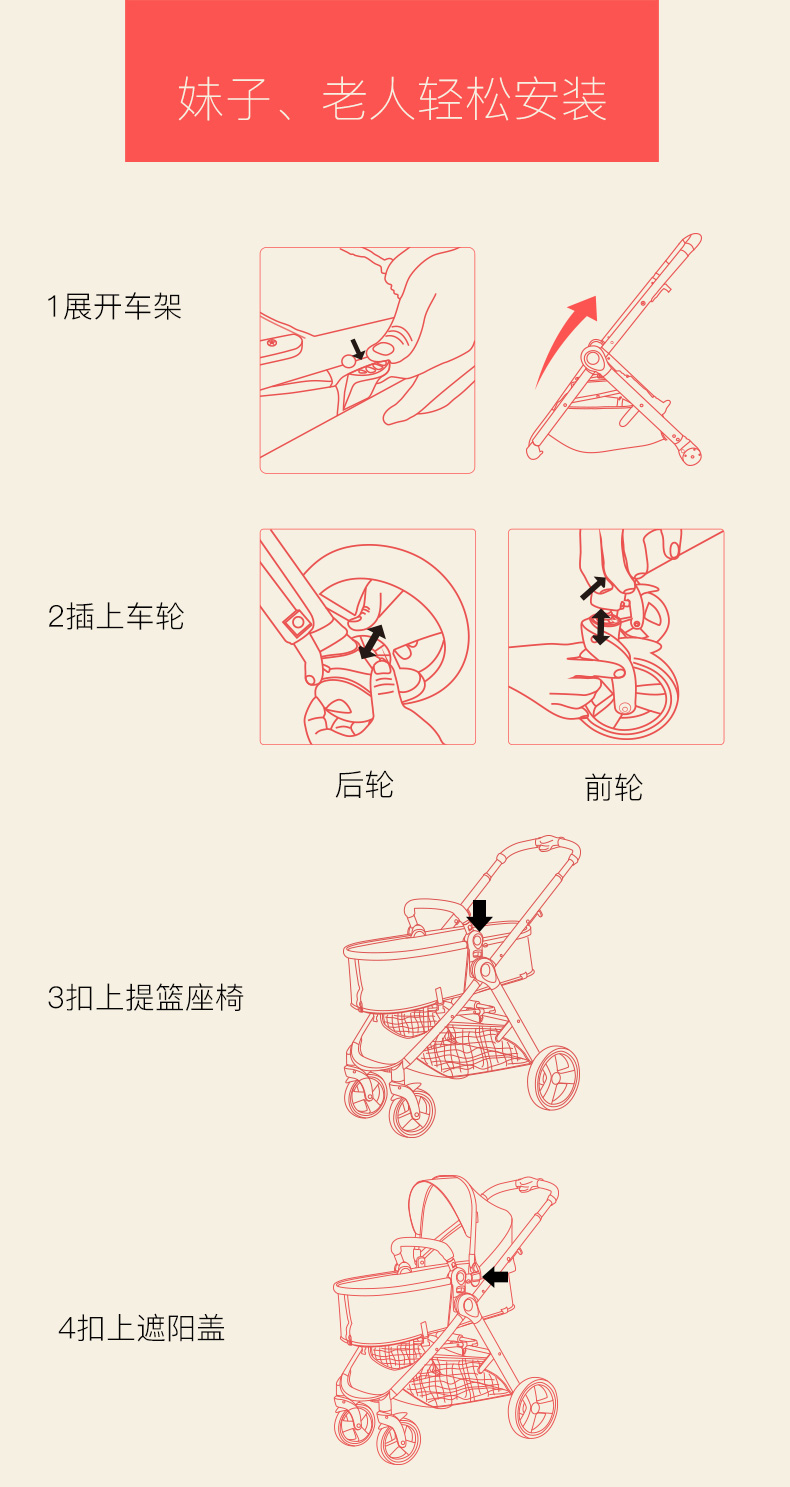 妹子、老人轻松安装

1展开车架

2插上车轮

后轮

前轮

3扣上提篮座椅

4扣上遮阳盖