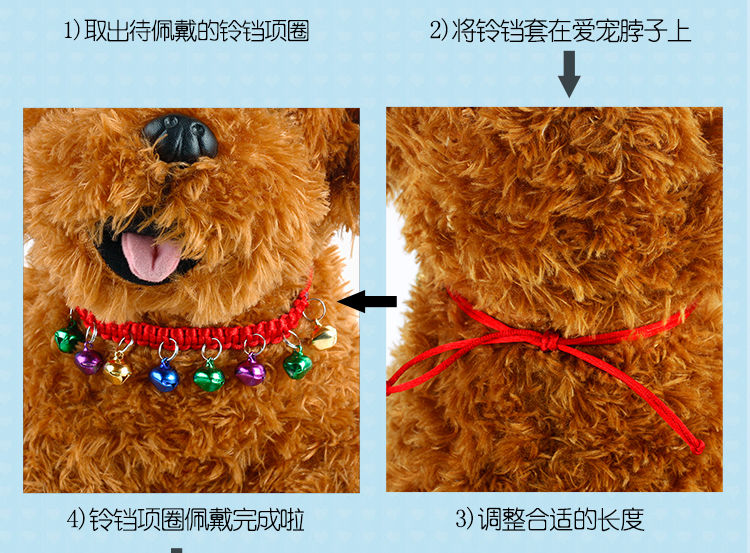 1)取出待佩戴的铃铛项圈

2)将铃铛套在爱宠脖子上

4)铃铛项圈佩戴完成啦

3)调整合适的长度