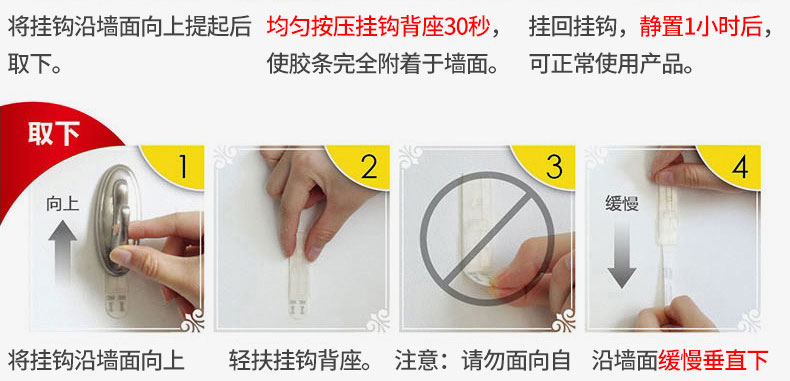 将挂钩沿墙面向上提起后取下。

均匀按压挂钩背座30秒，使胶条完全附着于墙面。

挂回挂钩，静置1小时后，可正常使用产品。

取下

1

向上

2

3

4

缓慢

将挂钩沿墙面向上

轻扶挂钩背座。

注意：请勿面向自

沿墙面缓慢垂直下