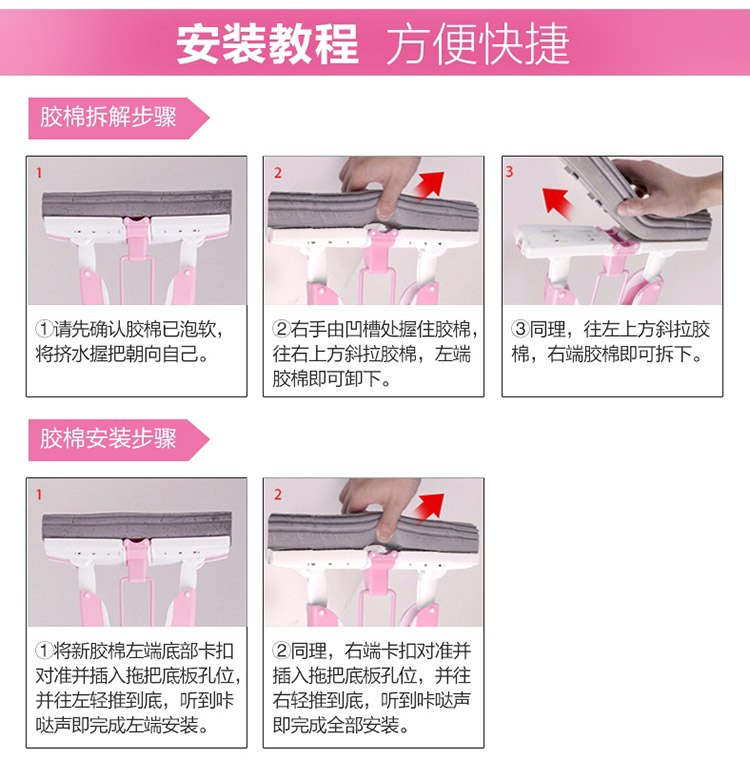 安装教程 方便快捷

胶棉拆解步骤

1

①请先确认胶棉已泡软，将挤水握把朝向自己。

2

②右手由凹槽处握住胶棉，往右上方斜拉胶棉，左端胶棉即可卸下。

3

③同理，往左上方斜拉胶棉，右端胶棉即可拆下。

胶棉安装步骤

1

①将新胶棉左端底部卡扣对准并插入拖把底板孔位，并往左轻推到底，听到咔哒声即完成左端安装。

2

②同理，右端卡扣对准并插入拖把底板孔位，并往右轻推到底，听到咔哒声即完成全部安装。