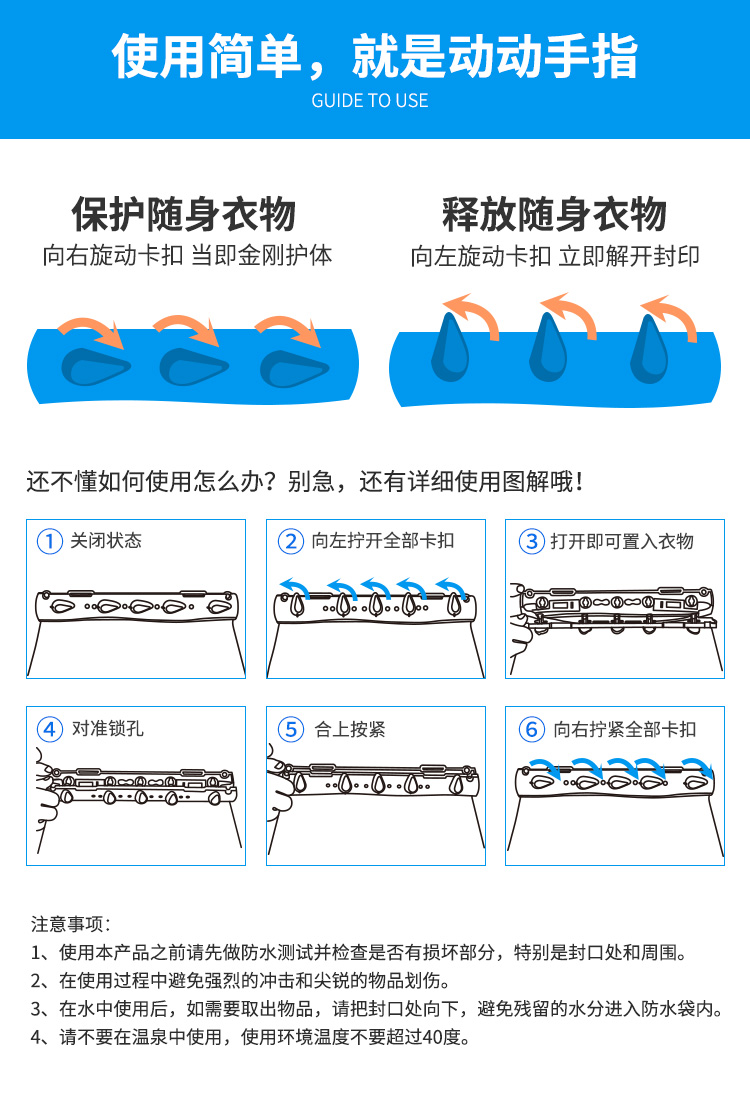 使用简单，就是动动手指
GUIDE TO USE

保护随身衣物
向右旋动卡扣 当即金刚护体

释放随身衣物
向左旋动卡扣 立即解开封印

还不懂如何使用怎么办？别急，还有详细使用图解哦！

1 关闭状态

2 向左拧开全部卡扣

3 打开即可置入衣物

4 对准锁孔

5 合上按紧

6 向右拧紧全部卡扣

注意事项：
1、使用本产品之前请先做防水测试并检查是否有损坏部分，特别是封口处和周围。
2、在使用过程中避免强烈的冲击和尖锐的物品划伤。
3、在水中使用后，如需要取出物品，请把封口处向下，避免残留的水分进入防水袋内。
4、请不要在温泉中使用，使用环境温度不要超过40度。