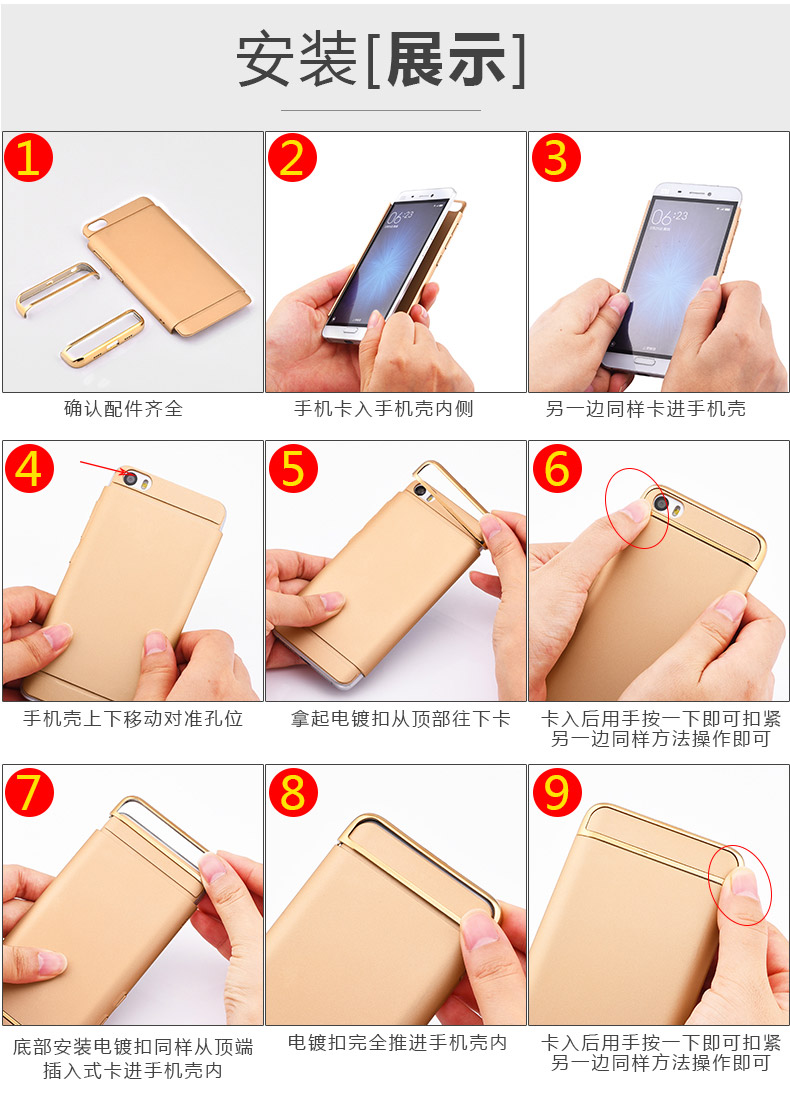 安装[展示]

1
确认配件齐全

2
06:23
手机卡入手机壳内侧

3
06:23
另一边同样卡进手机壳

4
手机壳上下移动对准孔位

5
拿起电镀扣从顶部往下卡

6
卡入后用手按一下即可扣紧
另一边同样方法操作即可

7
底部安装电镀扣同样从顶端插入式卡进手机壳内

8
电镀扣完全推进手机壳内

9
卡入后用手按一下即可扣紧
另一边同样方法操作即可