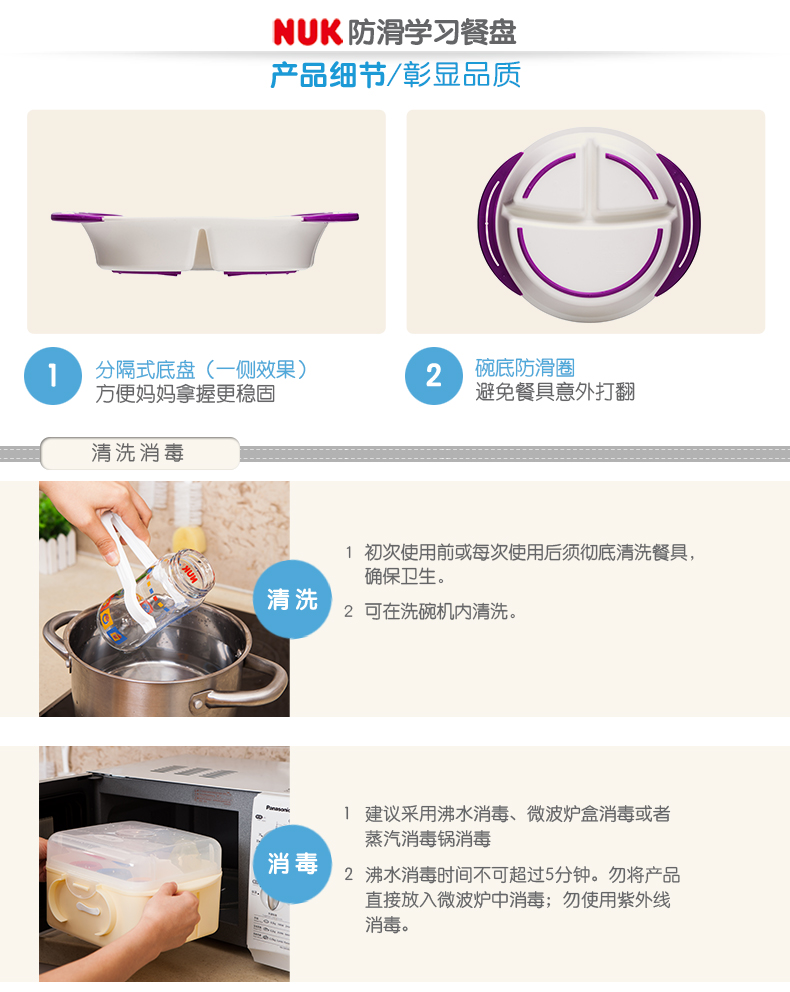 NUK 防滑学习餐盘

产品细节/彰显品质

1 分隔式底盘（一侧效果）
方便妈妈拿握更稳固

2 碗底防滑圈
避免餐具意外打翻

清洗消毒

NUK

清洗

1 初次使用前或每次使用后须彻底清洗餐具，确保卫生。

2 可在洗碗机内清洗。

Panasonic

消毒

1 建议采用沸水消毒、微波炉盒消毒或者蒸汽消毒锅消毒

2 沸水消毒时间不可超过5分钟。勿将产品直接放入微波炉中消毒；勿使用紫外线消毒。