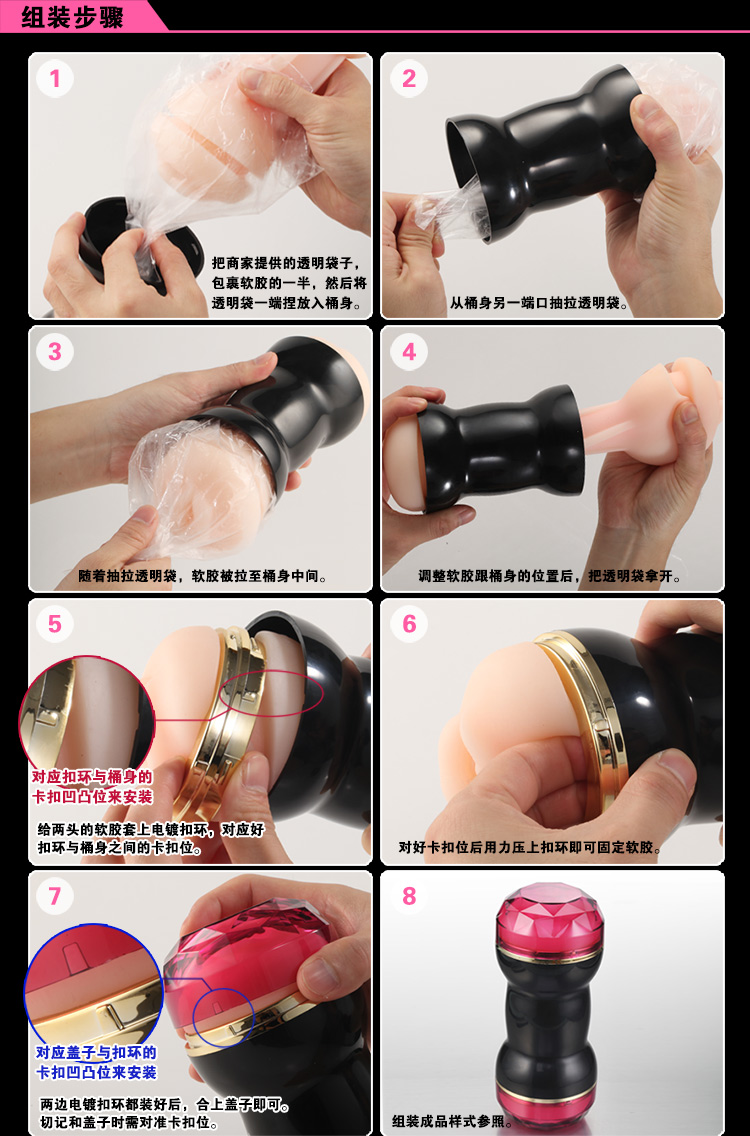 组装步骤

1

把商家提供的透明袋子，包裹软胶的一半，然后将透明袋一端捏放入桶身。

2

从桶身另一端口抽拉透明袋。

3

随着抽拉透明袋，软胶被拉至桶身中间。

4

调整软胶跟桶身的位置后，把透明袋拿开。

5

对应扣环与桶身的卡扣凹凸位来安装

给两头的软胶套上电镀扣环，对应好扣环与桶身之间的卡扣位。

6

对好卡扣位后用力压上扣环即可固定软胶。

7

对应盖子与扣环的卡扣凹凸位来安装

两边电镀扣环都装好后，合上盖子即可。切记和盖子时需对准卡扣位。

8

组装成品样式参照。