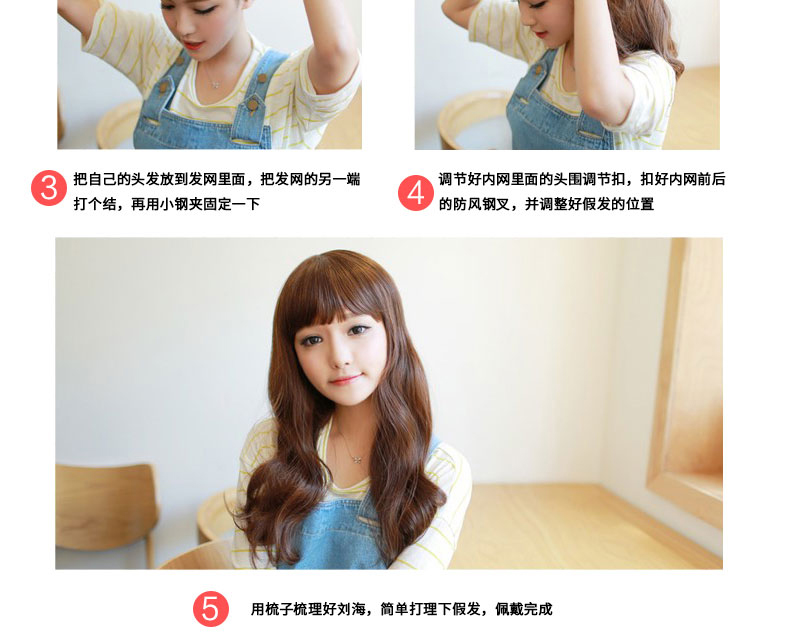 3 把自己的头发放到发网里面，把发网的另一端打个结，再用小钢夹固定一下

4 调节好内网里面的头围调节扣，扣好内网前后的防风钢叉，并调整好假发的位置

5 用梳子梳理好刘海，简单打理下假发，佩戴完成