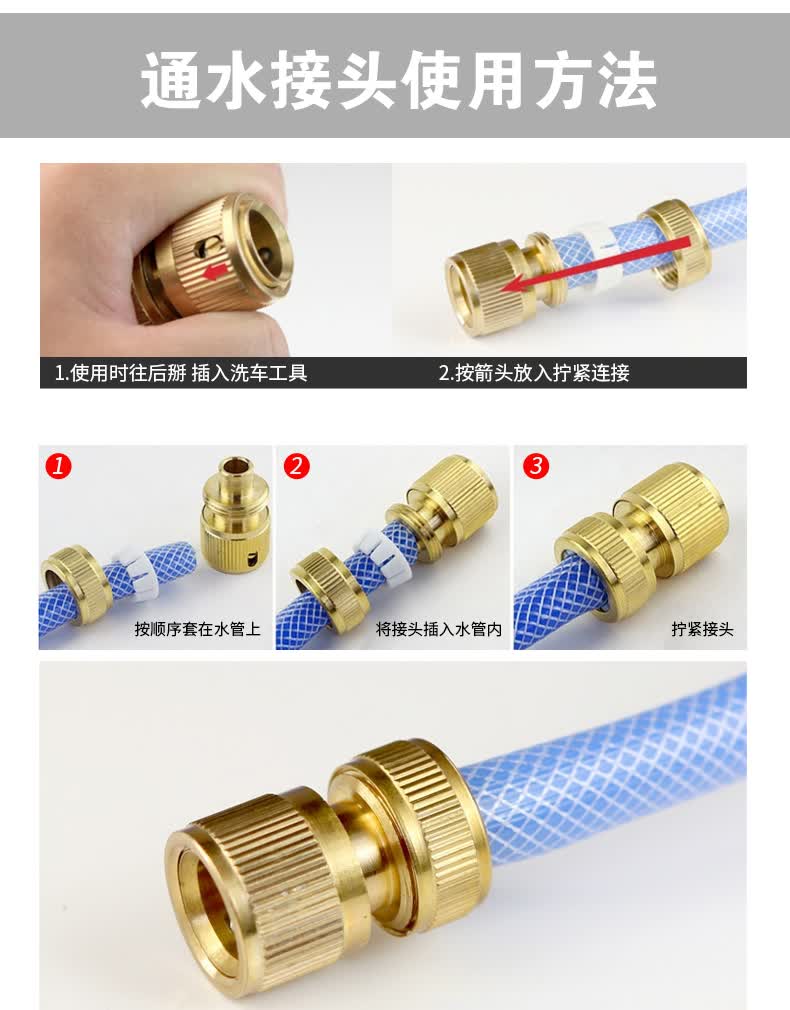 通水接头使用方法

1.使用时往后掰 插入洗车工具

2.按箭头放入拧紧连接

1
按顺序套在水管上

2
将接头插入水管内

3
拧紧接头