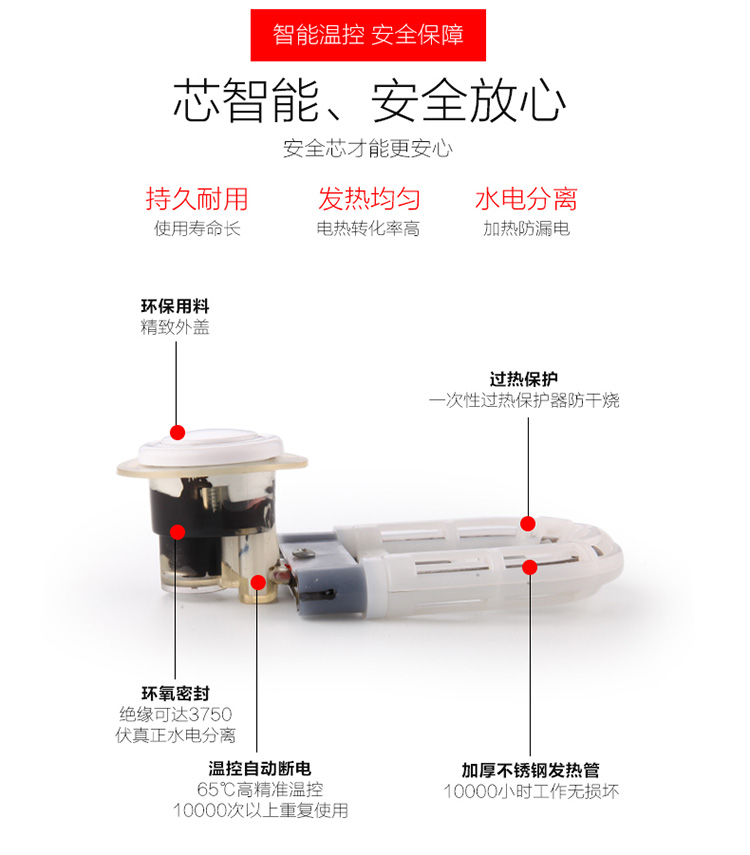 智能温控 安全保障

芯智能、安全放心

安全芯才能更安心

持久耐用
使用寿命长

发热均匀
电热转化率高

水电分离
加热防漏电

环保用料
精致外盖

过热保护
一次性过热保护器防干烧

环氧密封
绝缘可达3750
伏真正水电分离

温控自动断电
65℃高精准温控
10000次以上重复使用

加厚不锈钢发热管
10000小时工作无损坏