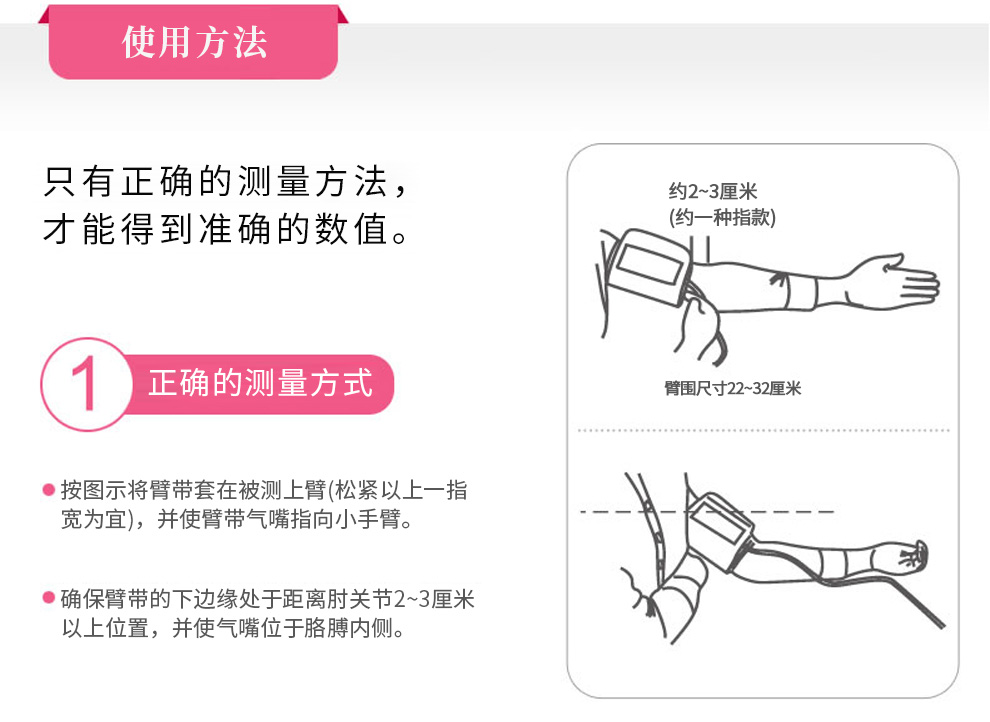 使用方法

只有正确的测量方法，
才能得到准确的数值。

1 正确的测量方式

● 按图示将臂带套在被测上臂(松紧以上一指宽为宜)，并使臂带气嘴指向小手臂。

● 确保臂带的下边缘处于距离肘关节2~3厘米以上位置，并使气嘴位于胳膊内侧。

约2~3厘米
(约一种指款)

臂围尺寸22~32厘米