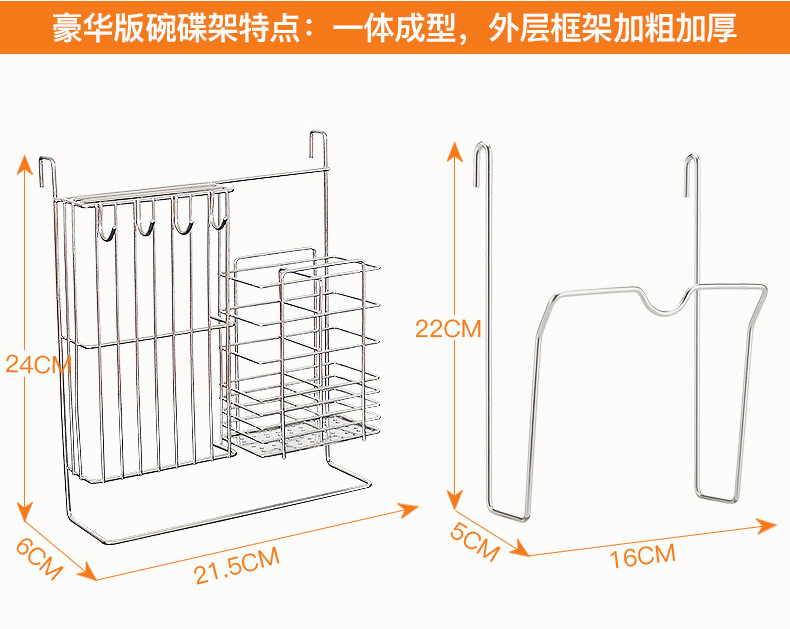 豪华版碗碟架特点：一体成型，外层框架加粗加厚

24CM

6CM

21.5CM

22CM

5CM

16CM