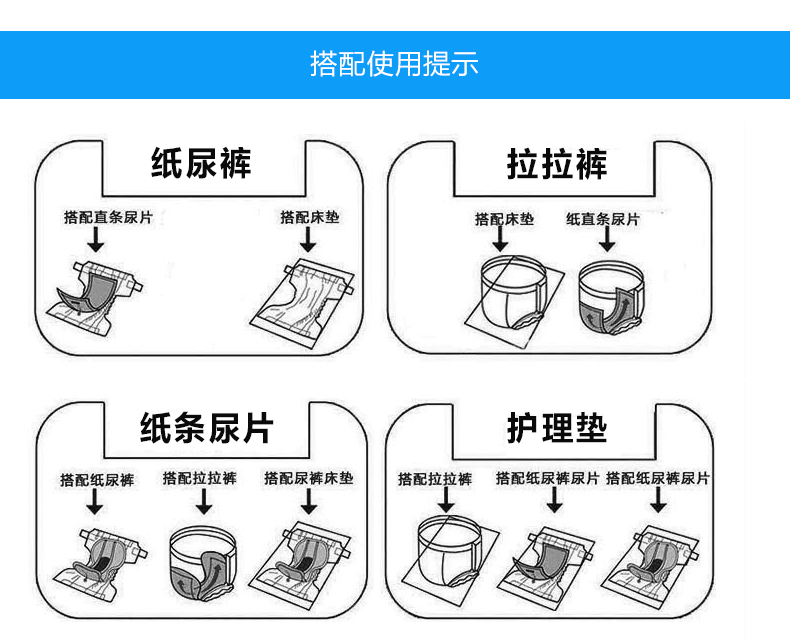 搭配使用提示

纸尿裤

搭配直条尿片

搭配床垫

拉拉裤

搭配床垫

纸直条尿片

纸条尿片

搭配纸尿裤

搭配拉拉裤

搭配尿裤床垫

护理垫

搭配拉拉裤

搭配纸尿裤尿片

搭配纸尿裤尿片