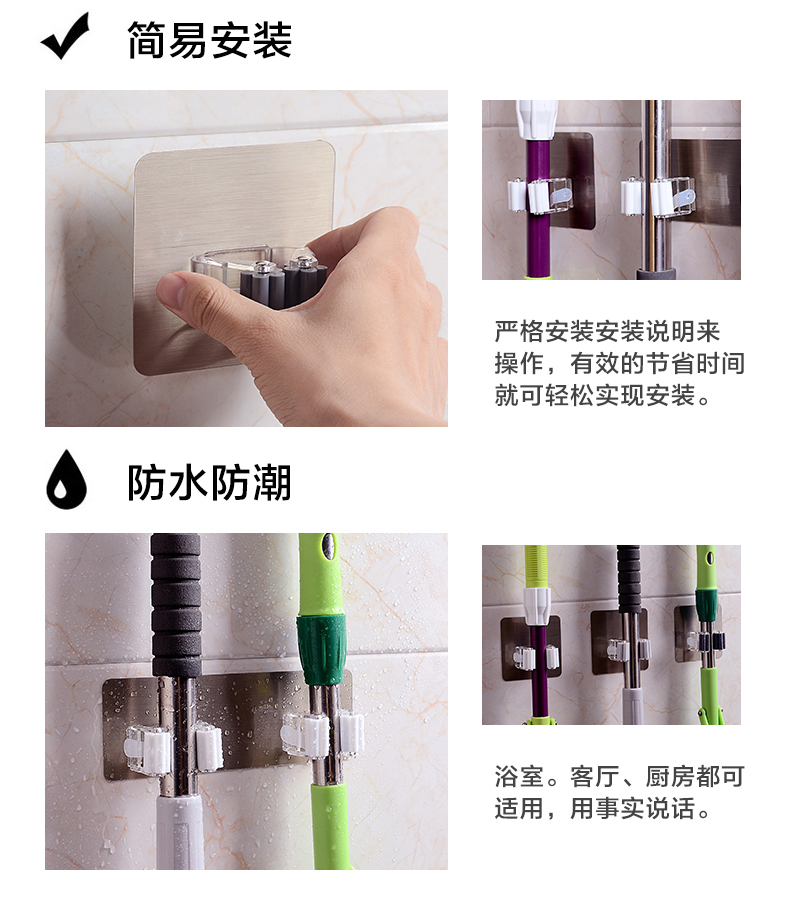 简易安装

严格安装安装说明来操作，有效的节省时间就可轻松实现安装。

防水防潮

浴室。客厅、厨房都可适用，用事实说话。