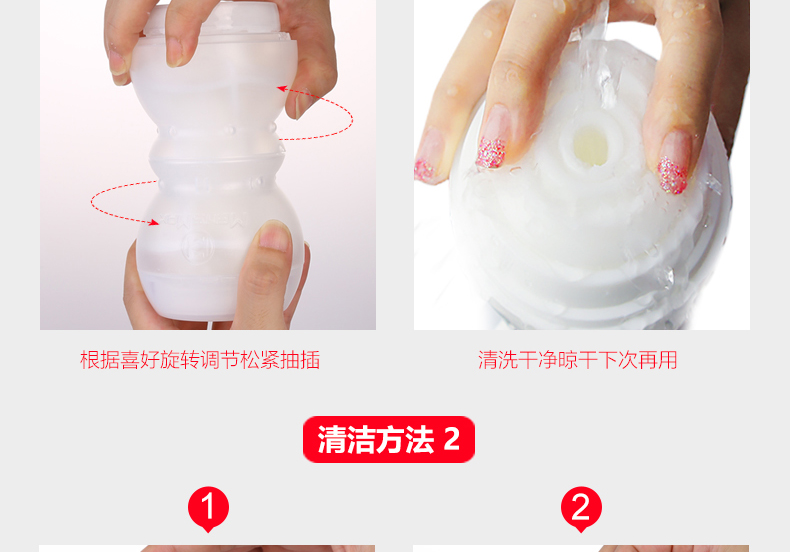 根据喜好旋转调节松紧抽插

清洗干净晾干下次再用

清洁方法 2

1

2