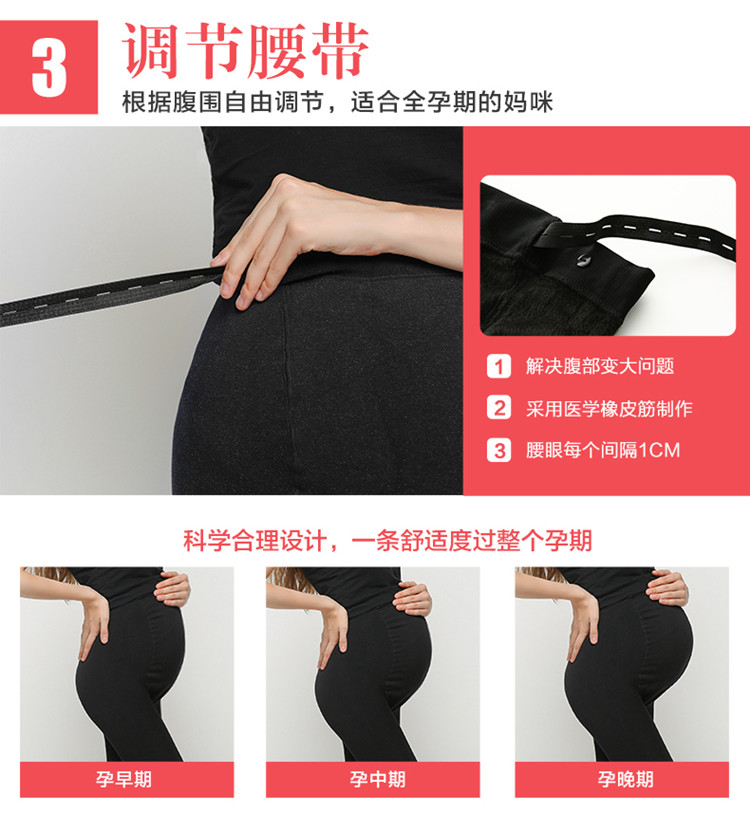 3 调节腰带
根据腹围自由调节，适合全孕期的妈咪

1 解决腹部变大问题
2 采用医学橡皮筋制作
3 腰眼每个间隔1CM

科学合理设计，一条舒适度过整个孕期

孕早期

孕中期

孕晚期