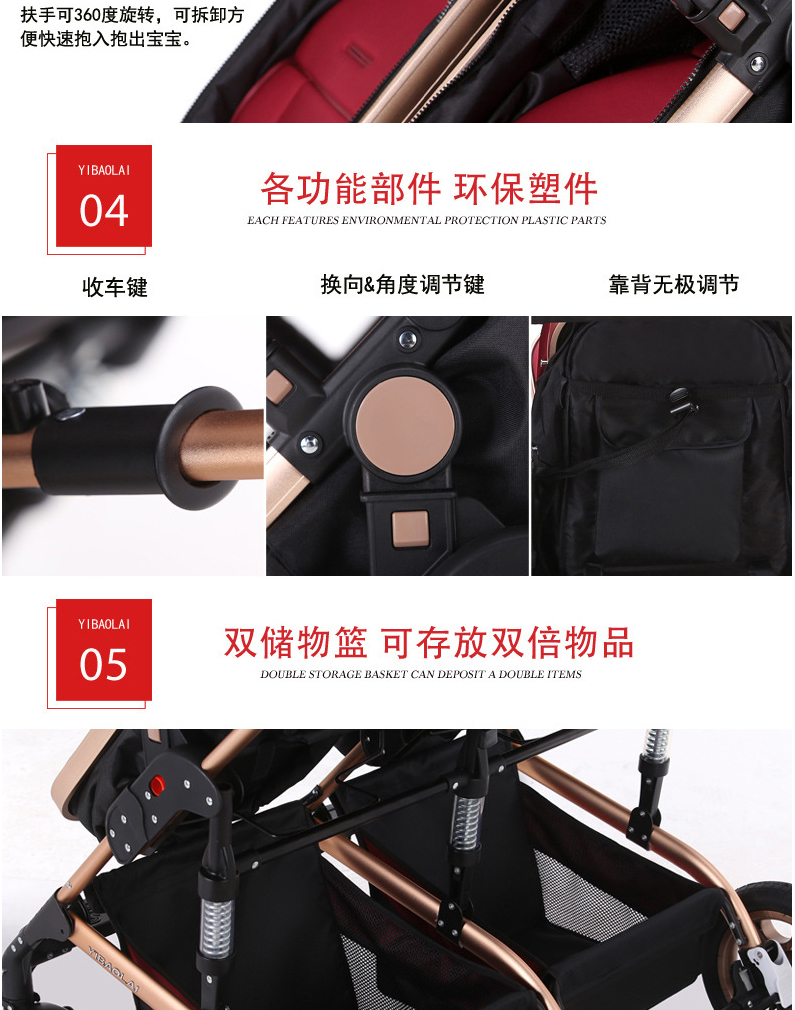 扶手可360度旋转，可拆卸方便快速抱入抱出宝宝。

YIBAOLAI
04

各功能部件 环保塑件
EACH FEATURES ENVIRONMENTAL PROTECTION PLASTIC PARTS

收车键

换向&角度调节键

靠背无极调节

YIBAOLAI
05

双储物篮 可存放双倍物品
DOUBLE STORAGE BASKET CAN DEPOSIT A DOUBLE ITEMS

YIBAOLAI