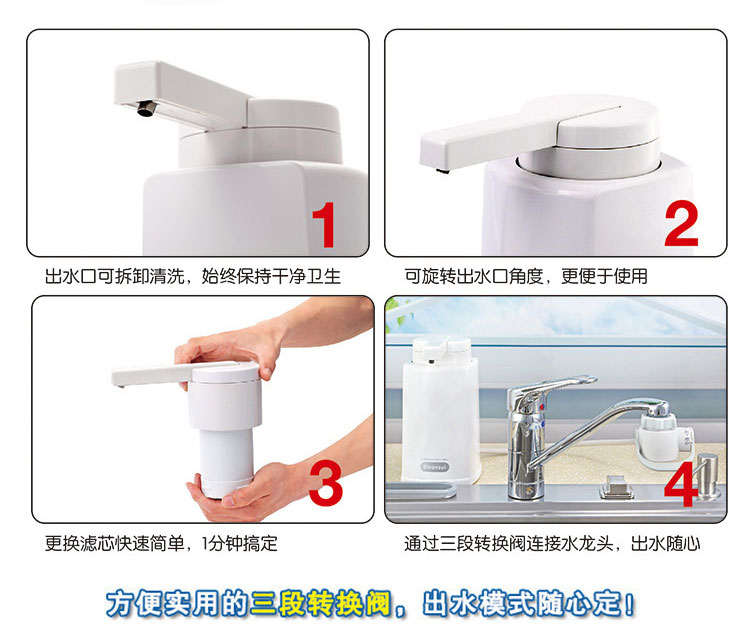 1

出水口可拆卸清洗，始终保持干净卫生

2

可旋转出水口角度，更便于使用

3

更换滤芯快速简单，1分钟搞定

Cleansui

4

通过三段转换阀连接水龙头，出水随心

方便实用的三段转换阀，出水模式随心定！