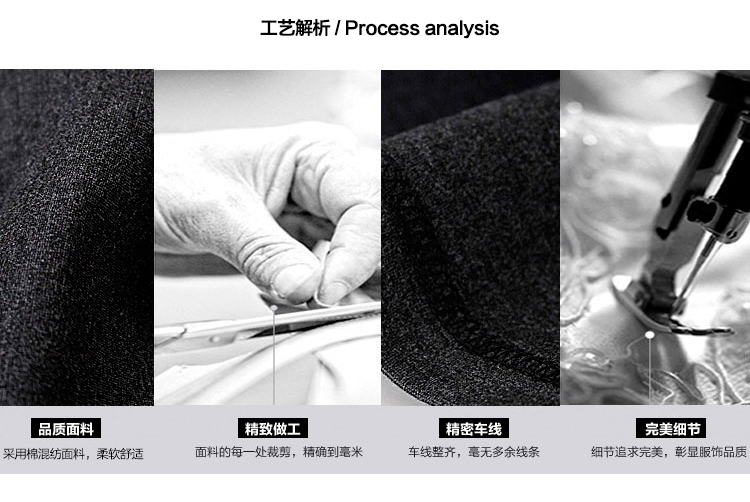 工艺解析 / Process analysis

品质面料
采用棉混纺面料，柔软舒适

精致做工
面料的每一处裁剪，精确到毫米

精密车线
车线整齐，毫无多余线条

完美细节
细节追求完美，彰显服饰品质