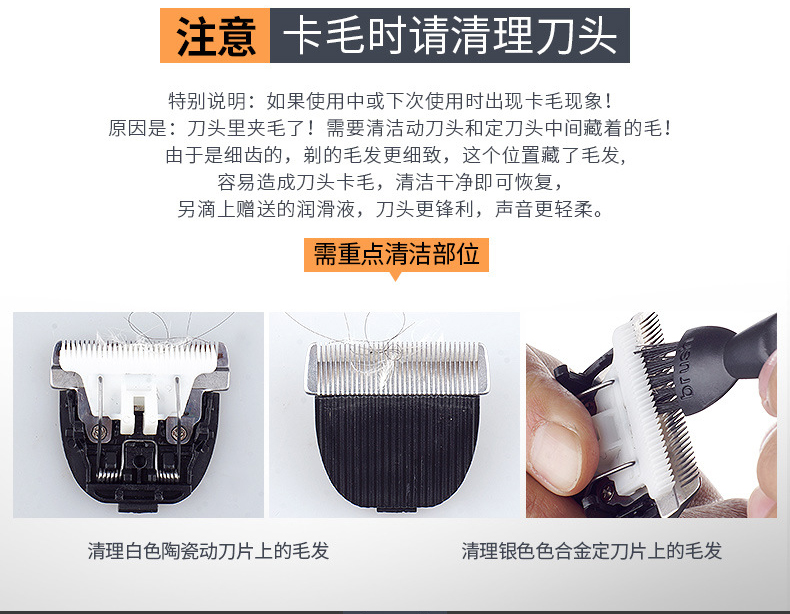 注意 卡毛时请清理刀头

特别说明：如果使用中或下次使用时出现卡毛现象！
原因是：刀头里夹毛了！需要清洁动刀头和定刀头中间藏着的毛！
由于是细齿的，剃的毛发更细致，这个位置藏了毛发，
容易造成刀头卡毛，清洁干净即可恢复，
另滴上赠送的润滑液，刀头更锋利，声音更轻柔。

需重点清洁部位

brush

清理白色陶瓷动刀片上的毛发

清理银色色合金定刀片上的毛发