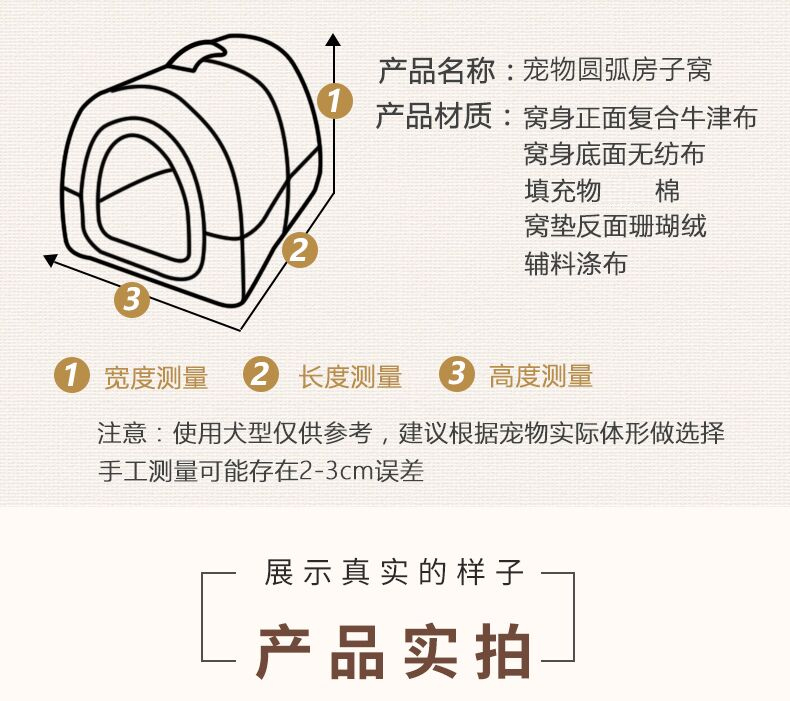 1

2

3

产品名称：宠物圆弧房子窝
产品材质：窝身正面复合牛津布
窝身底面无纺布
填充物　　棉
窝垫反面珊瑚绒
辅料涤布

1 宽度测量　2 长度测量　3 高度测量

注意：使用犬型仅供参考，建议根据宠物实际体形做选择
手工测量可能存在2-3cm误差

展示真实的样子
产品实拍