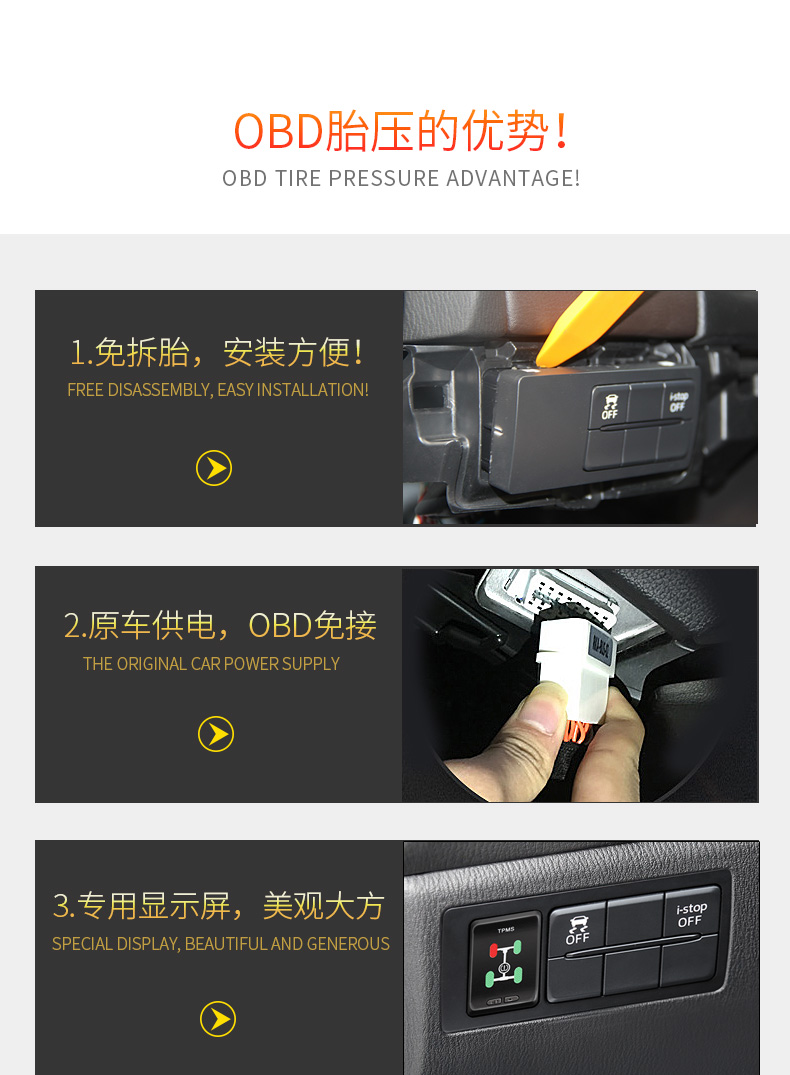 OBD胎压的优势！
OBD TIRE PRESSURE ADVANTAGE!

1.免拆胎，安装方便！
FREE DISASSEMBLY, EASY INSTALLATION!

OFF

i-stop OFF

2.原车供电，OBD免接
THE ORIGINAL CAR POWER SUPPLY

3.专用显示屏，美观大方
SPECIAL DISPLAY, BEAUTIFUL AND GENEROUS

TPMS

OFF

i-stop OFF