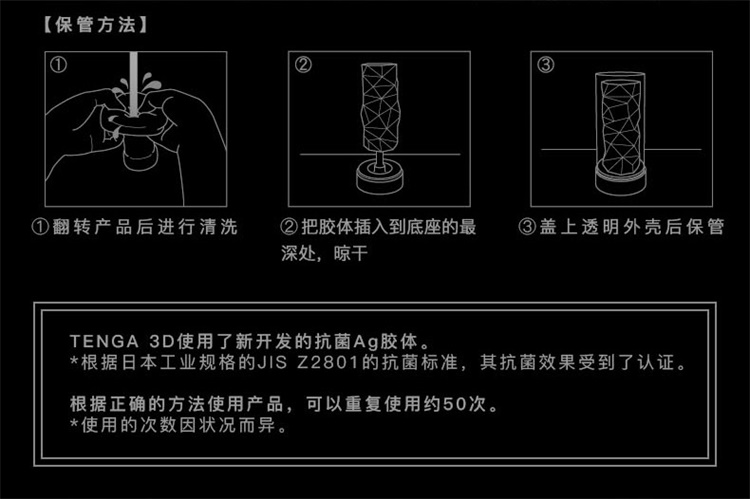 【保管方法】

①

②

③

①翻转产品后进行清洗

②把胶体插入到底座的最深处，晾干

③盖上透明外壳后保管

TENGA 3D使用了新开发的抗菌Ag胶体。
*根据日本工业规格的JIS Z2801的抗菌标准，其抗菌效果受到了认证。

根据正确的方法使用产品，可以重复使用约50次。
*使用的次数因状况而异。