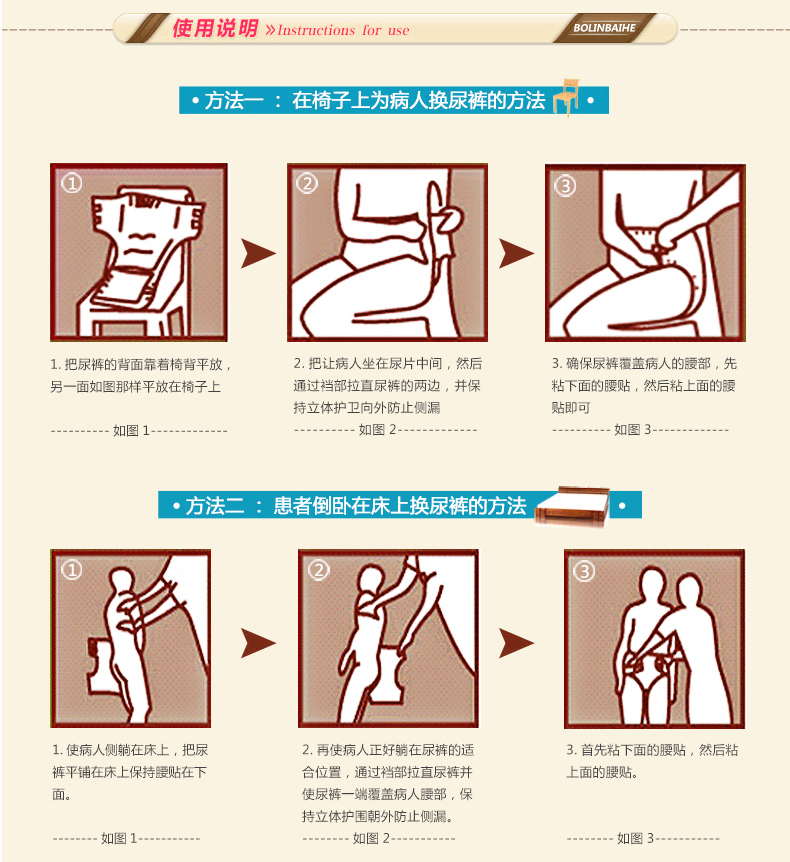 使用说明 »Instructions for use BOLINBAIHE

• 方法一 ： 在椅子上为病人换尿裤的方法 •

①

②

③

1. 把尿裤的背面靠着椅背平放，另一面如图那样平放在椅子上

---------- 如图 1-------------

2. 把让病人坐在尿片中间，然后通过裆部拉直尿裤的两边，并保持立体护卫向外防止侧漏

---------- 如图 2-------------

3. 确保尿裤覆盖病人的腰部，先粘下面的腰贴，然后粘上面的腰贴即可

---------- 如图 3-------------

• 方法二 ： 患者倒卧在床上换尿裤的方法 •

①

②

③

1. 使病人侧躺在床上，把尿裤平铺在床上保持腰贴在下面。

-------- 如图 1-----------

2. 再使病人正好躺在尿裤的适合位置，通过裆部拉直尿裤并使尿裤一端覆盖病人腰部，保持立体护围朝外防止侧漏。

-------- 如图 2-----------

3. 首先粘下面的腰贴，然后粘上面的腰贴。

-------- 如图 3-----------