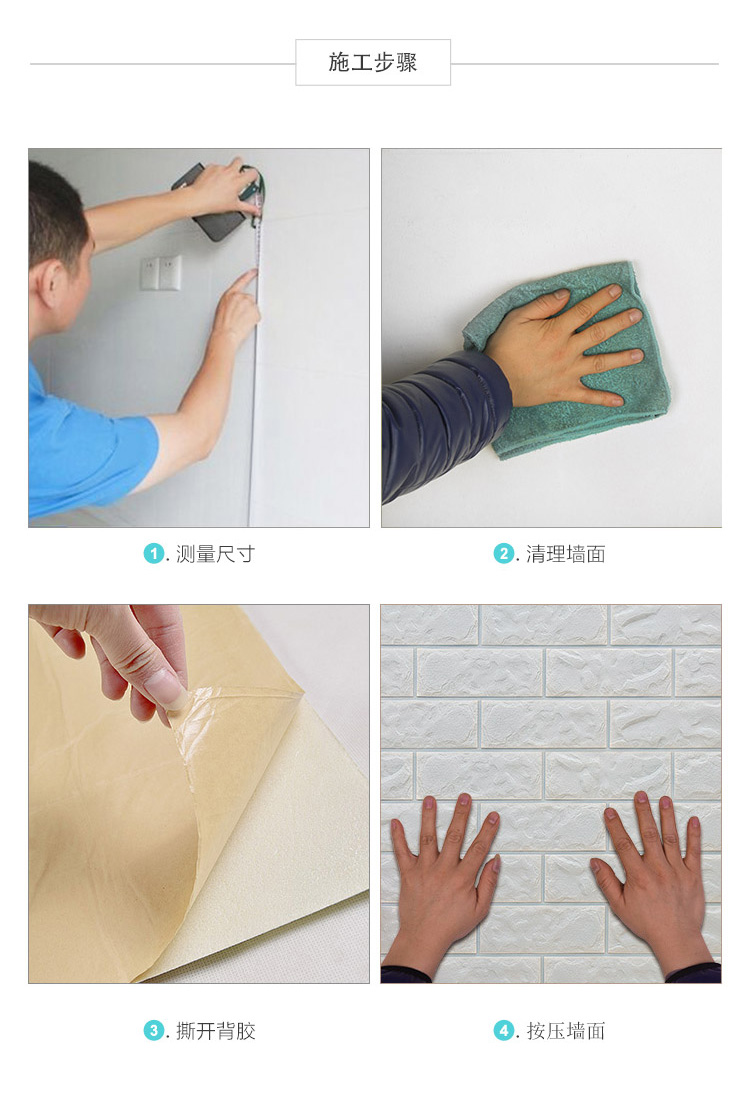 施工步骤

1. 测量尺寸

2. 清理墙面

3. 撕开背胶

4. 按压墙面